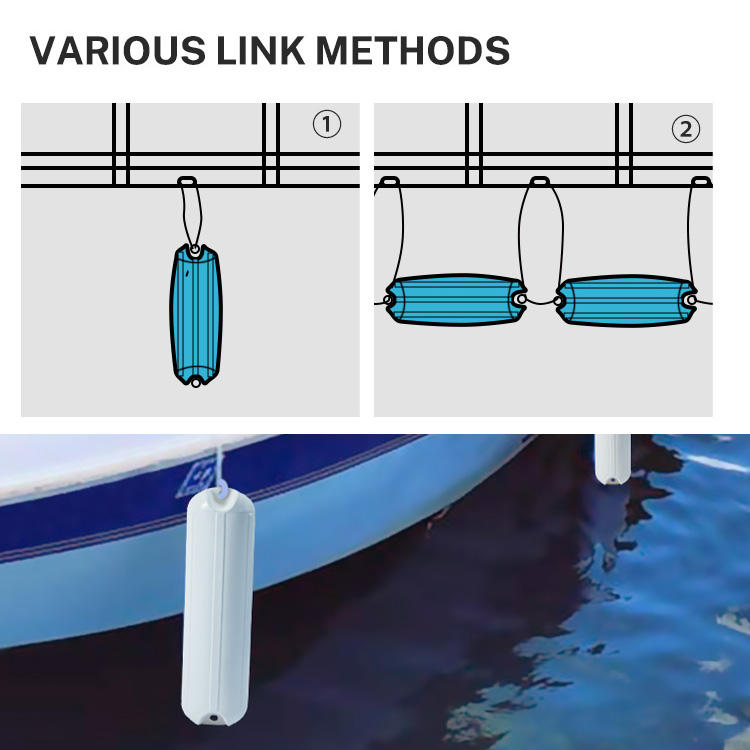 VARIOUS LINK METHODS

①

②