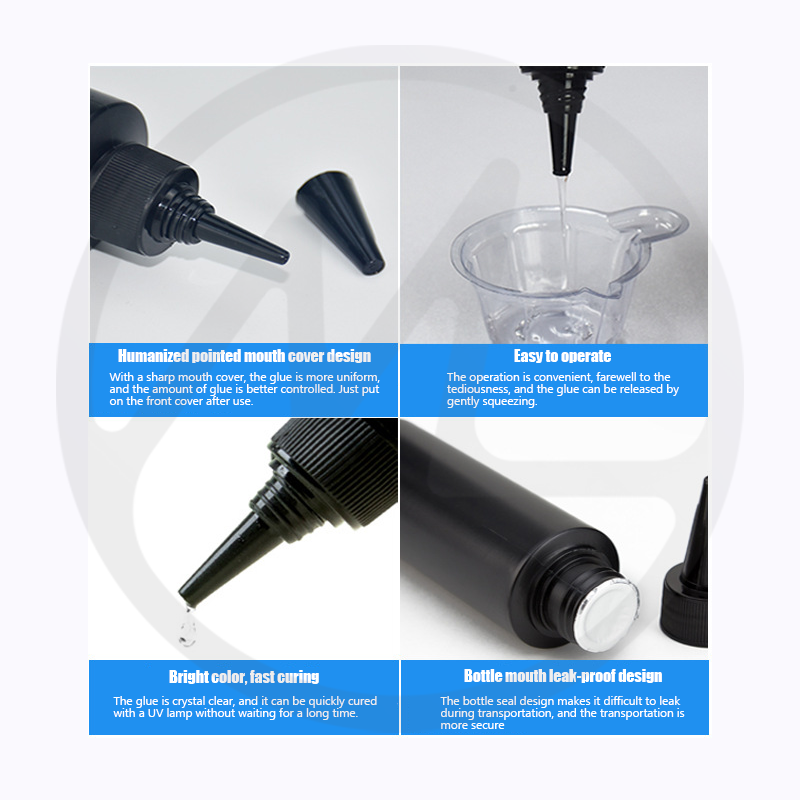 Humanized pointed mouth cover design

With a sharp mouth cover, the glue is more uniform, and the amount of glue is better controlled. Just put on the front cover after use.

Easy to operate

The operation is convenient, farewell to the tediousness, and the glue can be released by gently squeezing.

Bright color, fast curing

The glue is crystal clear, and it can be quickly cured with a UV lamp without waiting for a long time.

Bottle mouth leak-proof design

The bottle seal design makes it difficult to leak during transportation, and the transportation is more secure