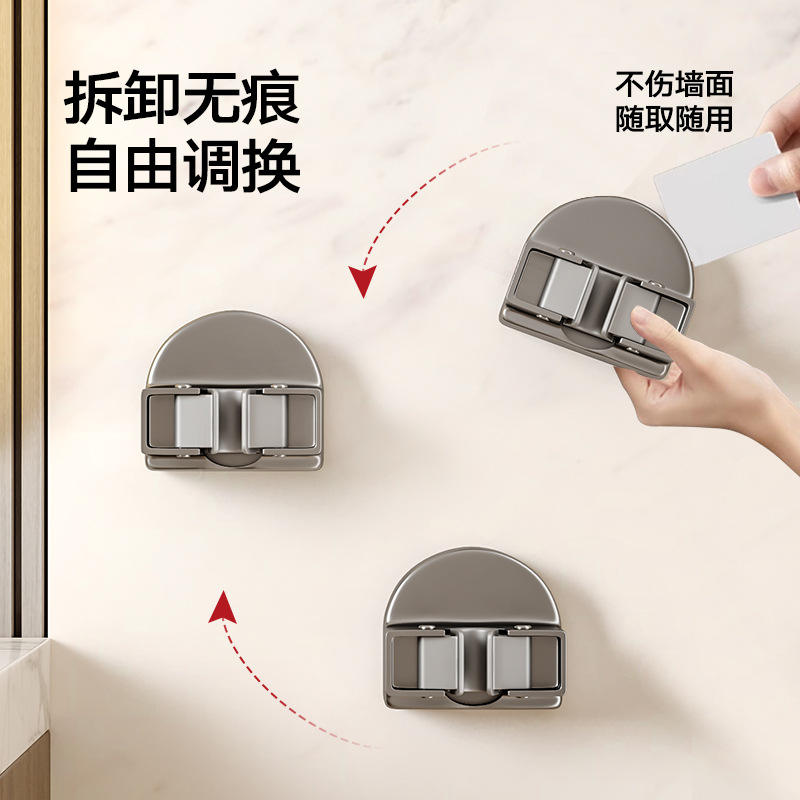 拆卸无痕
自由调换

不伤墙面
随取随用