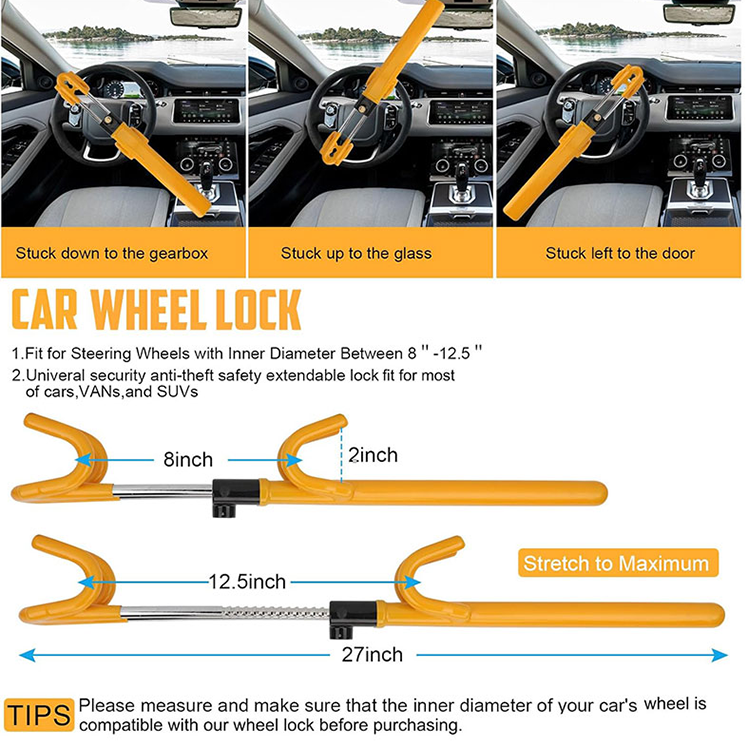 Stuck down to the gearbox

Stuck up to the glass

Stuck left to the door

CAR WHEEL LOCK

1.Fit for Steering Wheels with Inner Diameter Between 8 " -12.5 "
2.Univeral security anti-theft safety extendable lock fit for most of cars,VANs,and SUVs

8inch

2inch

12.5inch

Stretch to Maximum

27inch

TIPS Please measure and make sure that the inner diameter of your car's wheel is compatible with our wheel lock before purchasing.