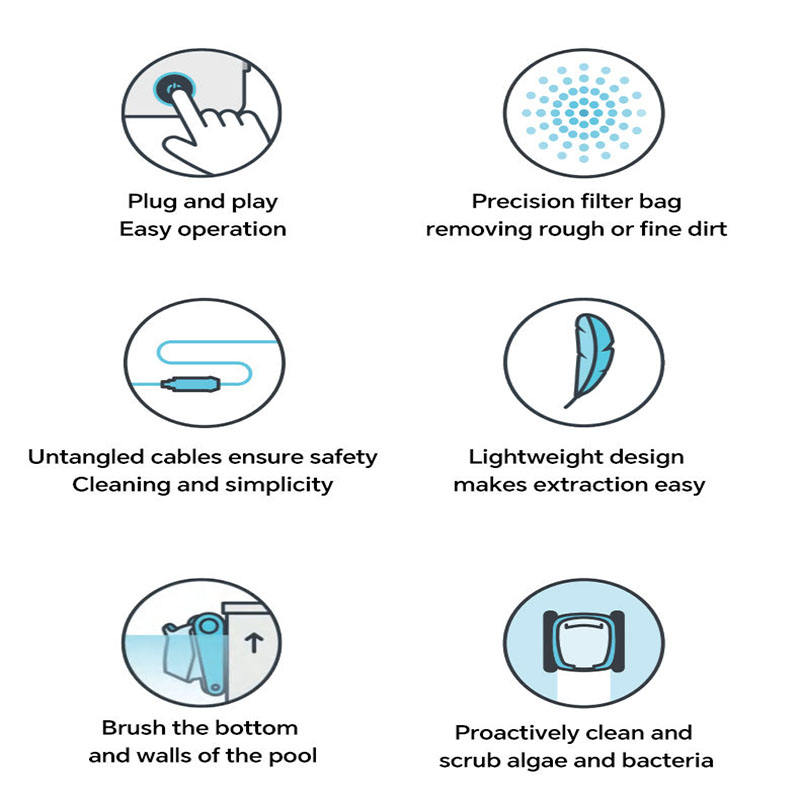 Plug and play
Easy operation

Precision filter bag
removing rough or fine dirt

Untangled cables ensure safety
Cleaning and simplicity

Lightweight design
makes extraction easy

Brush the bottom
and walls of the pool

Proactively clean and
scrub algae and bacteria