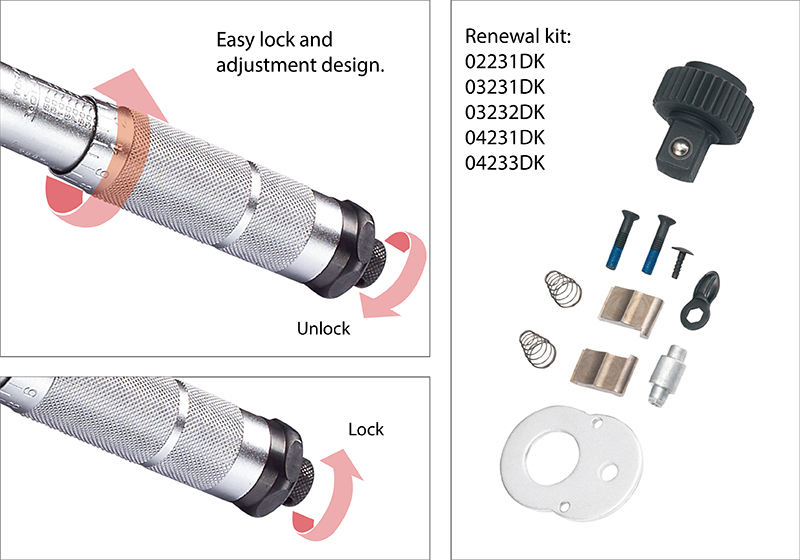 Easy lock and adjustment design.

Unlock

Lock

Renewal kit:
02231DK
03231DK
03232DK
04231DK
04233DK