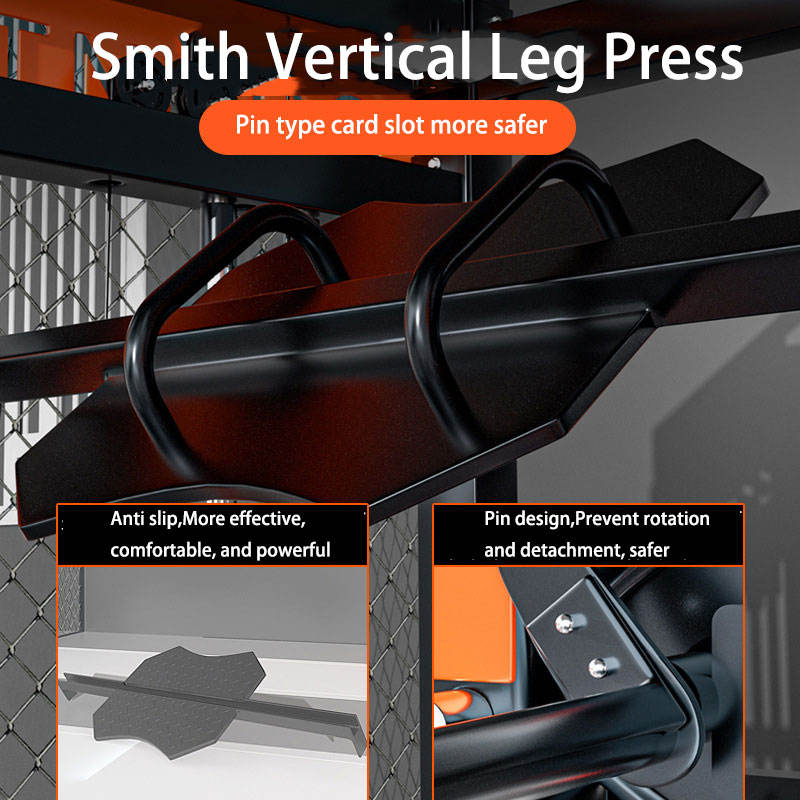 Smith Vertical Leg Press

Pin type card slot more safer

Anti slip,More effective, comfortable, and powerful

Pin design,Prevent rotation and detachment, safer