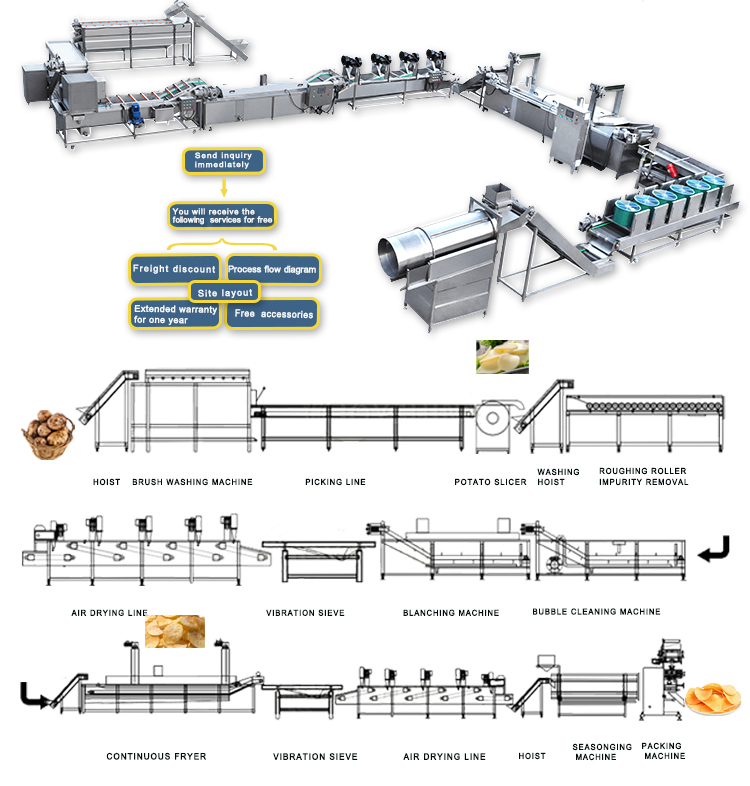 Send inquiry immediately

You will receive the following services for free

Freight discount

Process flow diagram

Site layout

Extended warranty for one year

Free accessories

HOIST

BRUSH WASHING MACHINE

PICKING LINE

POTATO SLICER

WASHING HOIST

ROUGHING ROLLER IMPURITY REMOVAL

AIR DRYING LINE

VIBRATION SIEVE

BLANCHING MACHINE

BUBBLE CLEANING MACHINE

CONTINUOUS FRYER

VIBRATION SIEVE

AIR DRYING LINE

HOIST

SEASONGING MACHINE

PACKING MACHINE