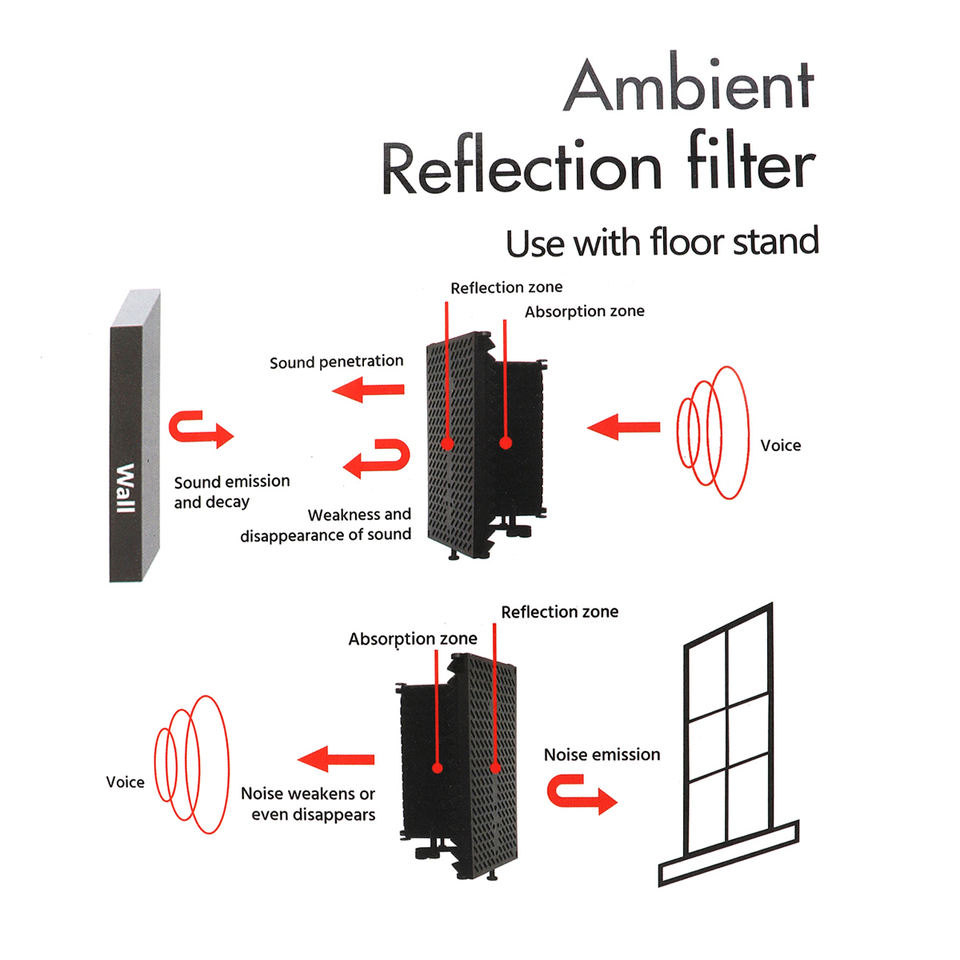 Ambient
Reflection filter

Use with floor stand

Reflection zone
Absorption zone

Sound penetration

Wall

Sound emission and decay

Weakness and disappearance of sound

Voice

Reflection zone
Absorption zone

Voice

Noise weakens or even disappears

Noise emission