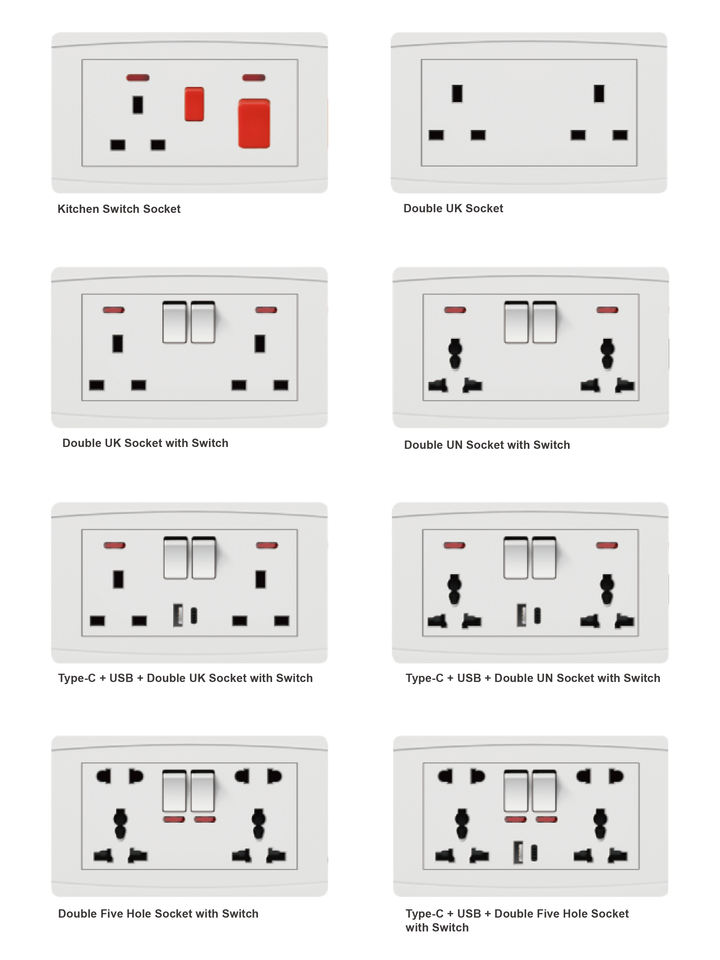 Kitchen Switch Socket

Double UK Socket

Double UK Socket with Switch

Double UN Socket with Switch

Type-C + USB + Double UK Socket with Switch

Type-C + USB + Double UN Socket with Switch

Double Five Hole Socket with Switch

Type-C + USB + Double Five Hole Socket with Switch