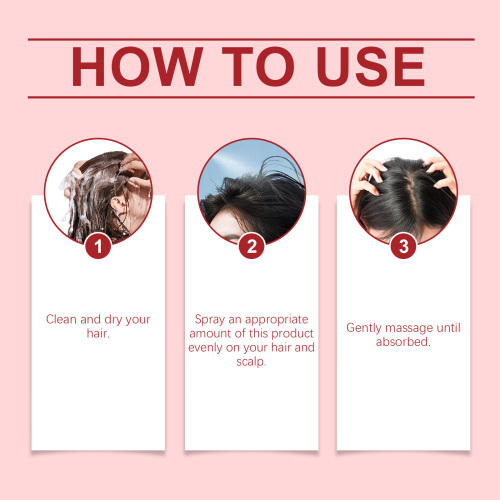 HOW TO USE

1

Clean and dry your hair.

2

Spray an appropriate amount of this product evenly on your hair and scalp.

3

Gently massage until absorbed.