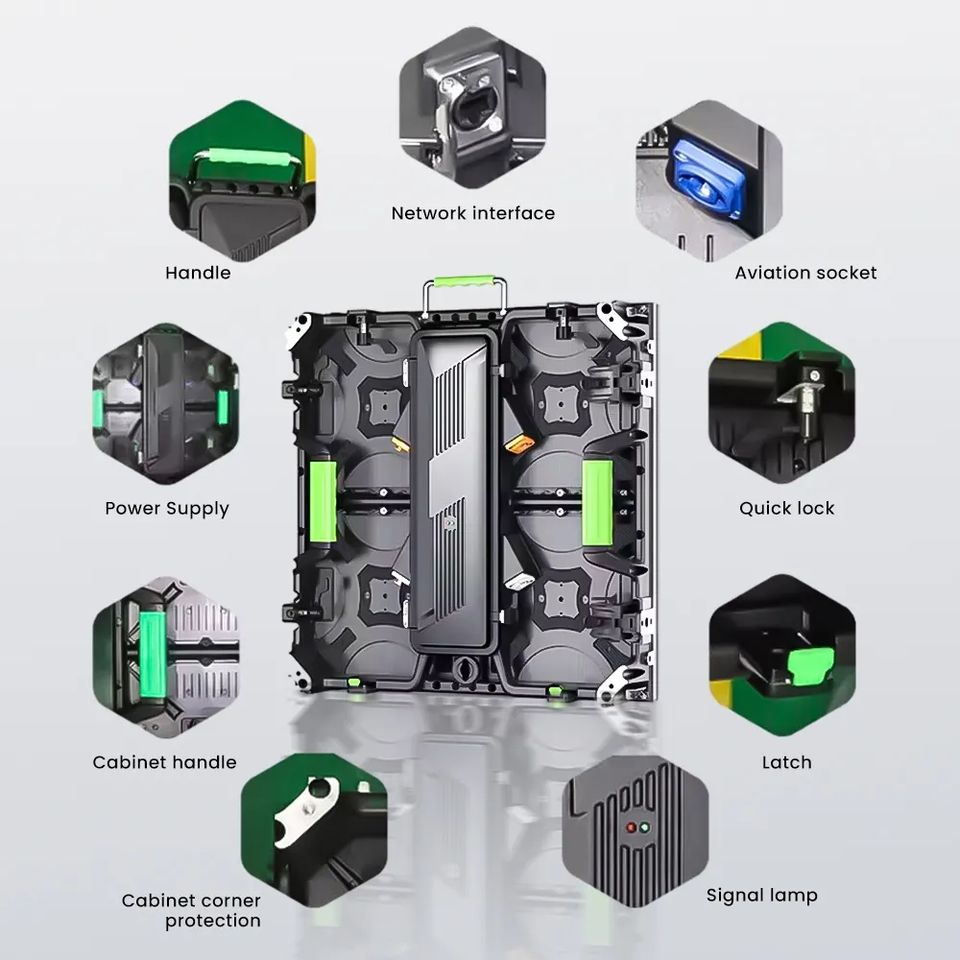 Network interface

Handle

Aviation socket

Power Supply

Quick lock

Cabinet handle

Latch

Cabinet corner protection

Signal lamp