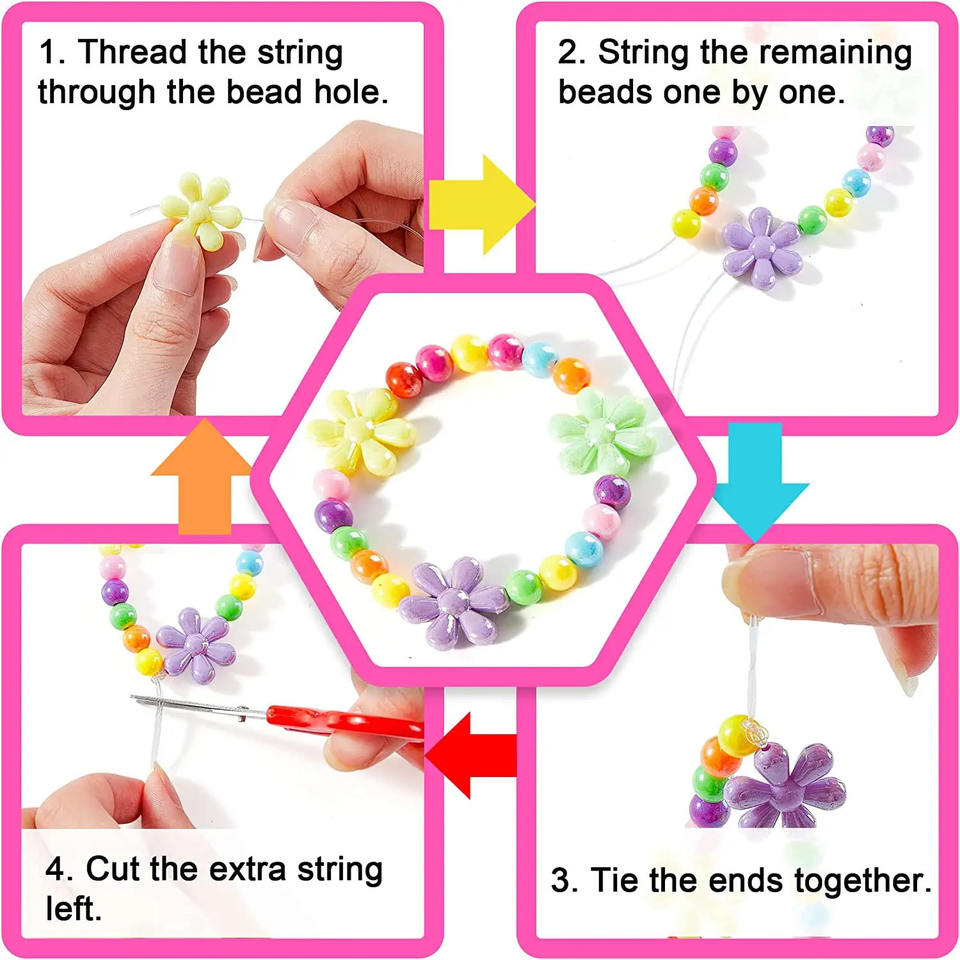 1. Thread the string through the bead hole.

2. String the remaining beads one by one.

3. Tie the ends together.

4. Cut the extra string left.