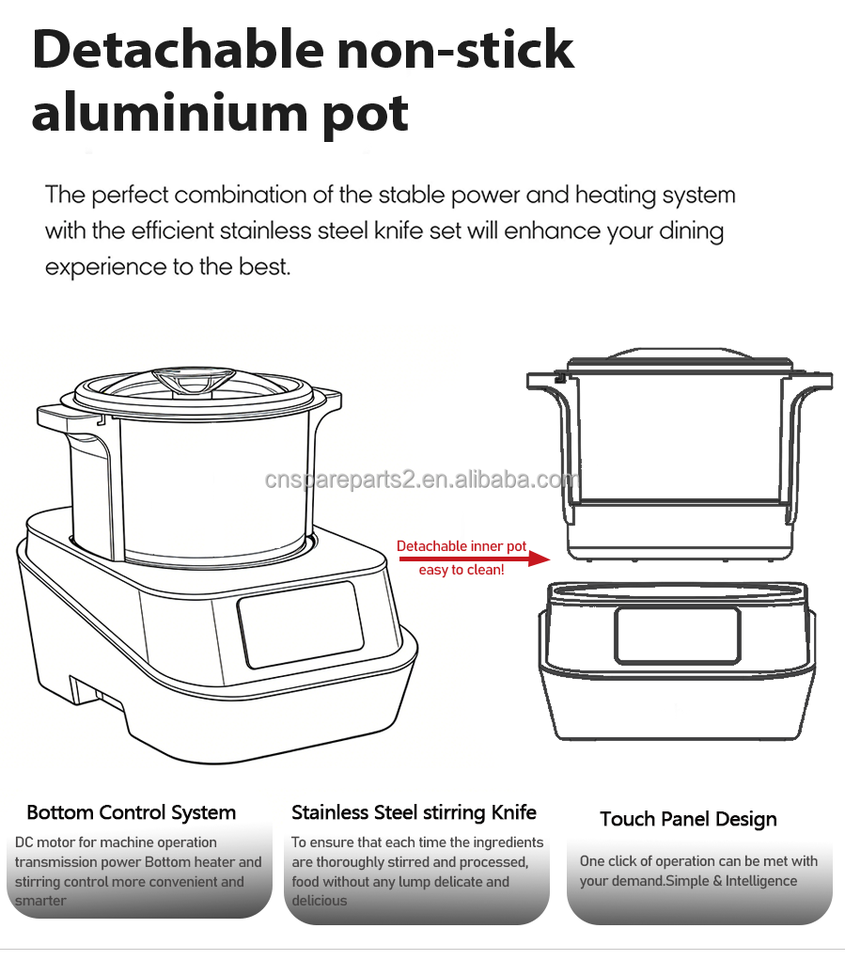 Detachable non-stick aluminium pot

The perfect combination of the stable power and heating system with the efficient stainless steel knife set will enhance your dining experience to the best.

cnspareparts2.en.alibaba.com

Detachable inner pot
easy to clean!

Bottom Control System
DC motor for machine operation transmission power Bottom heater and stirring control more convenient and smarter

Stainless Steel stirring Knife
To ensure that each time the ingredients are thoroughly stirred and processed, food without any lump delicate and delicious

Touch Panel Design
One click of operation can be met with your demand.Simple & Intelligence