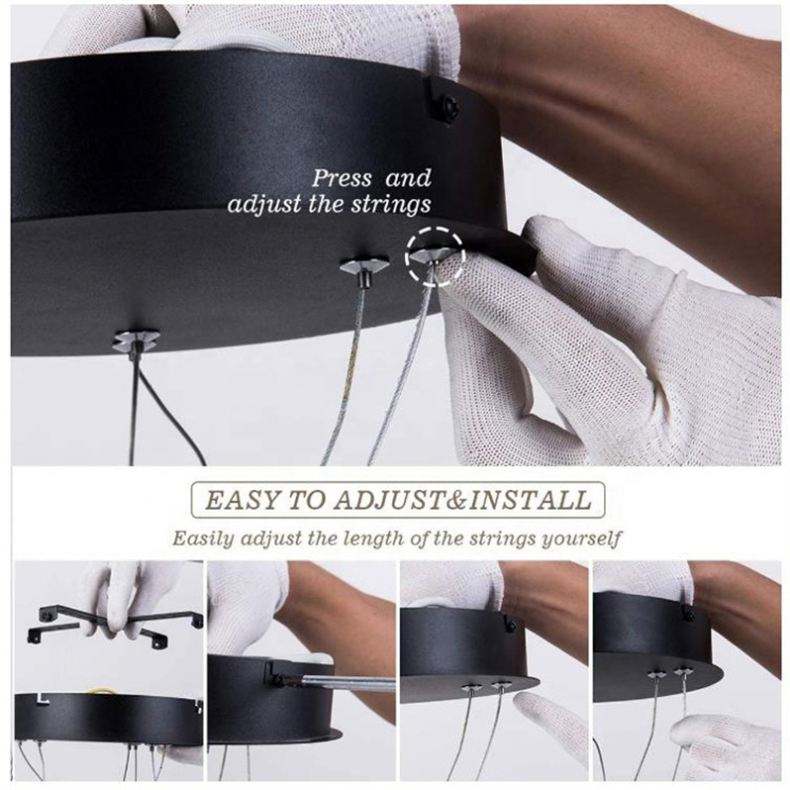 Press and adjust the strings

EASY TO ADJUST&INSTALL

Easily adjust the length of the strings yourself