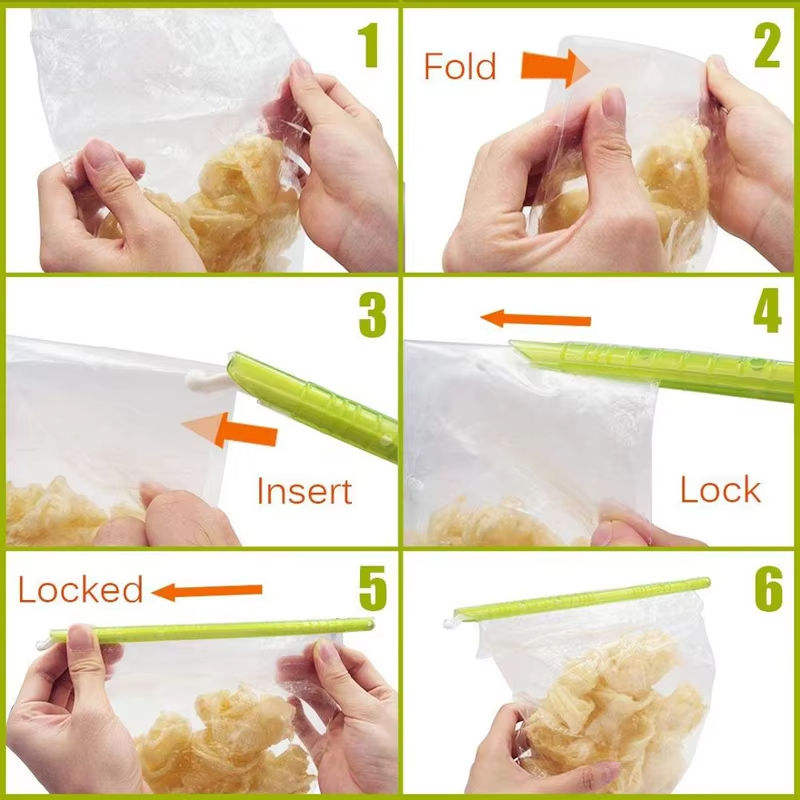 1

Fold 2

3

Insert

4

Lock

Locked 5

6