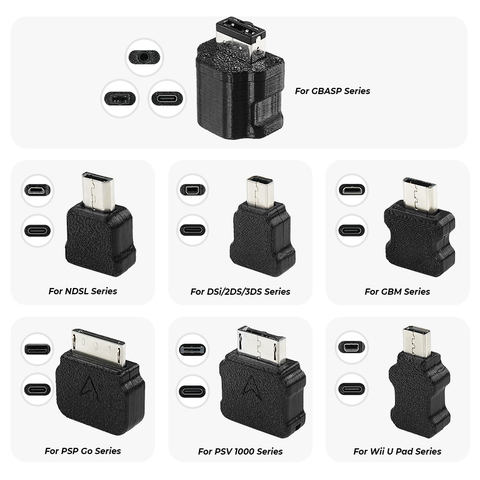 For GBASP Series

For NDSL Series

For DSi/2DS/3DS Series

For GBM Series

For PSP Go Series

For PSV 1000 Series

For Wii U Pad Series