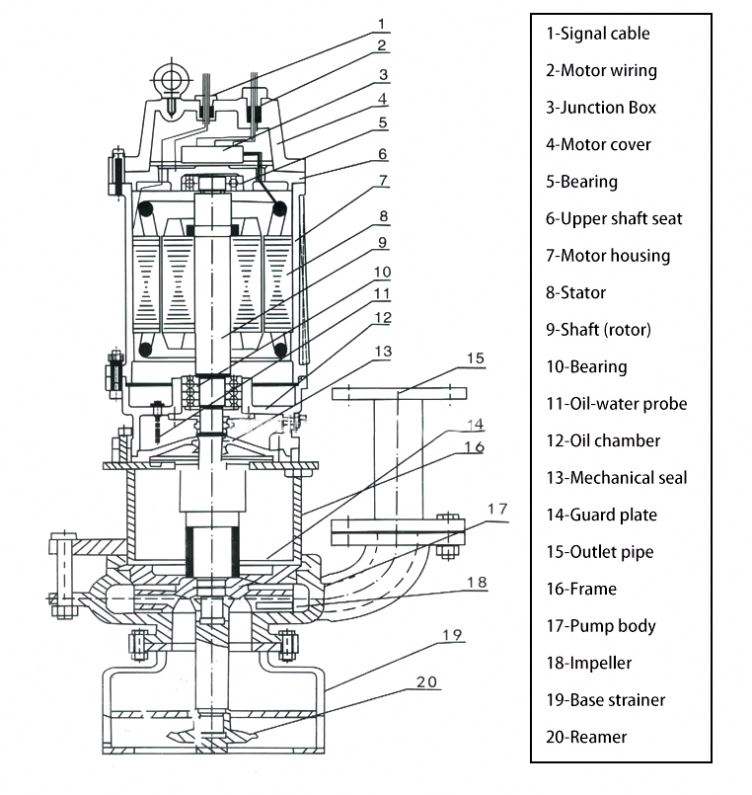 1
2
3
4
5
6
7
8
9
10
11
12
13
15
14
16
17
18
19
20

1-Signal cable
2-Motor wiring
3-Junction Box
4-Motor cover
5-Bearing
6-Upper shaft seat
7-Motor housing
8-Stator
9-Shaft (rotor)
10-Bearing
11-Oil-water probe
12-Oil chamber
13-Mechanical seal
14-Guard plate
15-Outlet pipe
16-Frame
17-Pump body
18-Impeller
19-Base strainer
20-Reamer