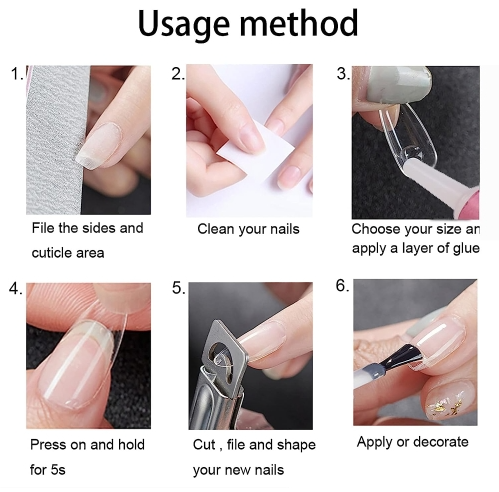 Usage method

1.

File the sides and cuticle area

2.

Clean your nails

3.

Choose your size an apply a layer of glue

4.

Press on and hold for 5s

5.

Cut , file and shape your new nails

6.

Apply or decorate