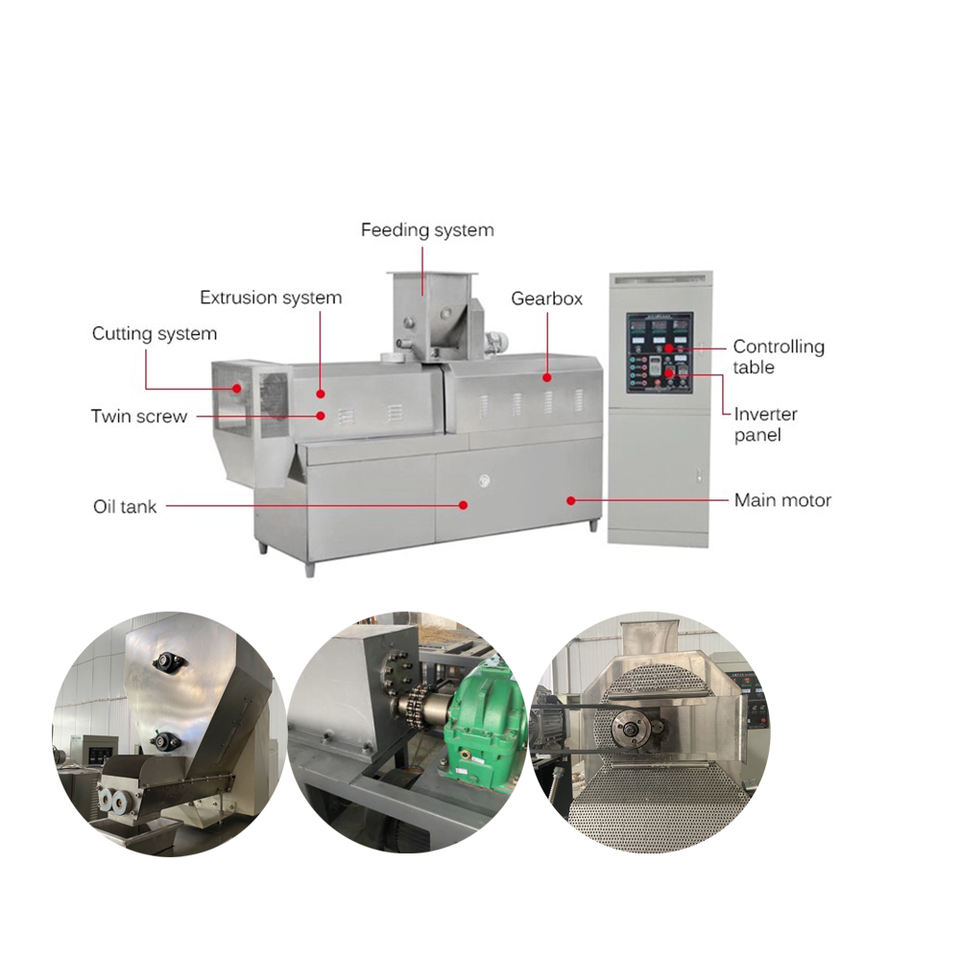 Feeding system

Extrusion system

Gearbox

Cutting system

Controlling table

Twin screw

Inverter panel

Oil tank

Main motor