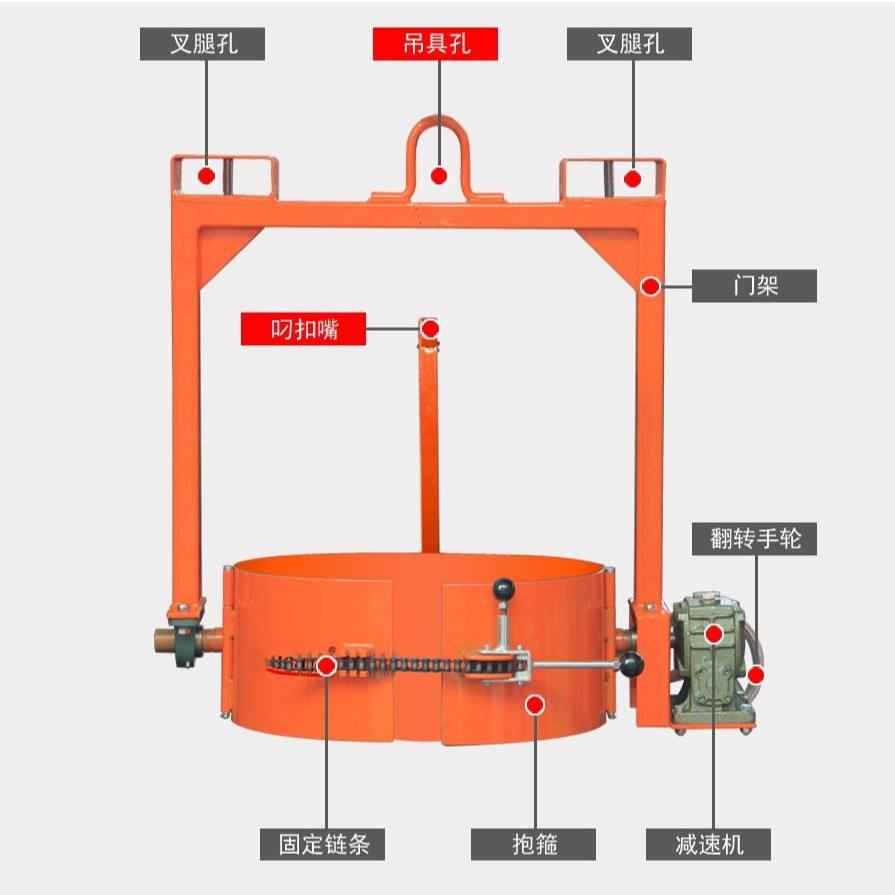 叉腿孔

吊具孔

叉腿孔

门架

叼扣嘴

翻转手轮

固定链条

抱箍

减速机