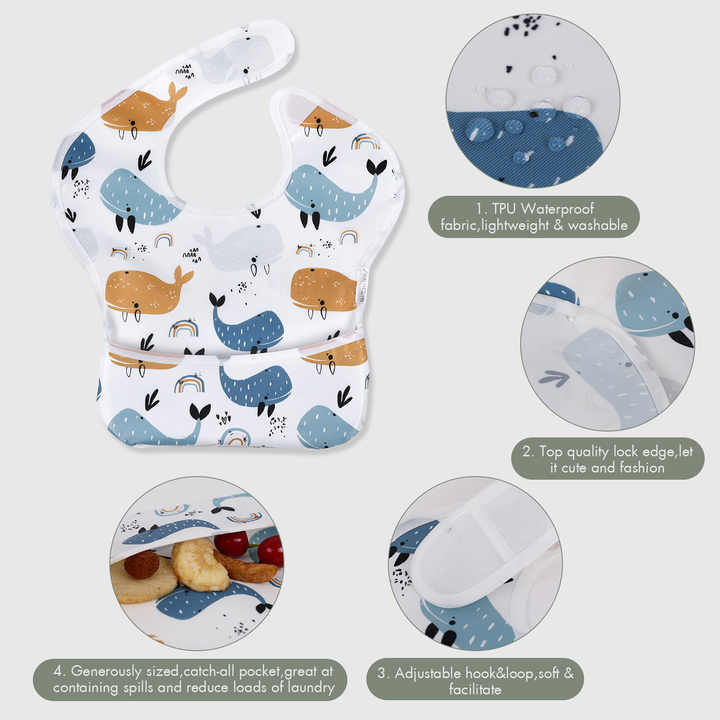 1. TPU Waterproof fabric,lightweight & washable

2. Top quality lock edge,let it cute and fashion

4. Generously sized,catch-all pocket,great at containing spills and reduce loads of laundry

3. Adjustable hook&loop,soft & facilitate