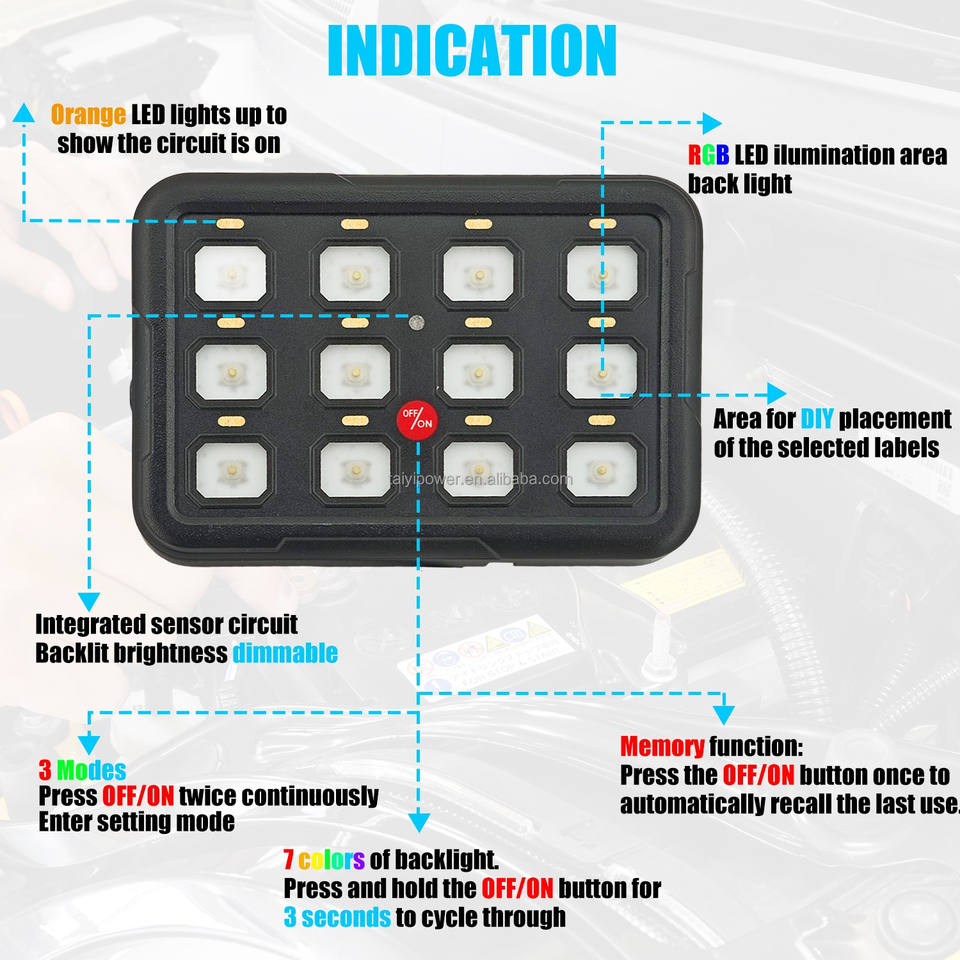 INDICATION

Orange LED lights up to show the circuit is on

RGB LED ilumination area back light

OFF/ON

taiyipower.en.alibaba.com

Area for DIY placement of the selected labels

Integrated sensor circuit
Backlit brightness dimmable

3 Modes
Press OFF/ON twice continuously
Enter setting mode

Memory function:
Press the OFF/ON button once to automatically recall the last use.

7 colors of backlight.
Press and hold the OFF/ON button for 3 seconds to cycle through