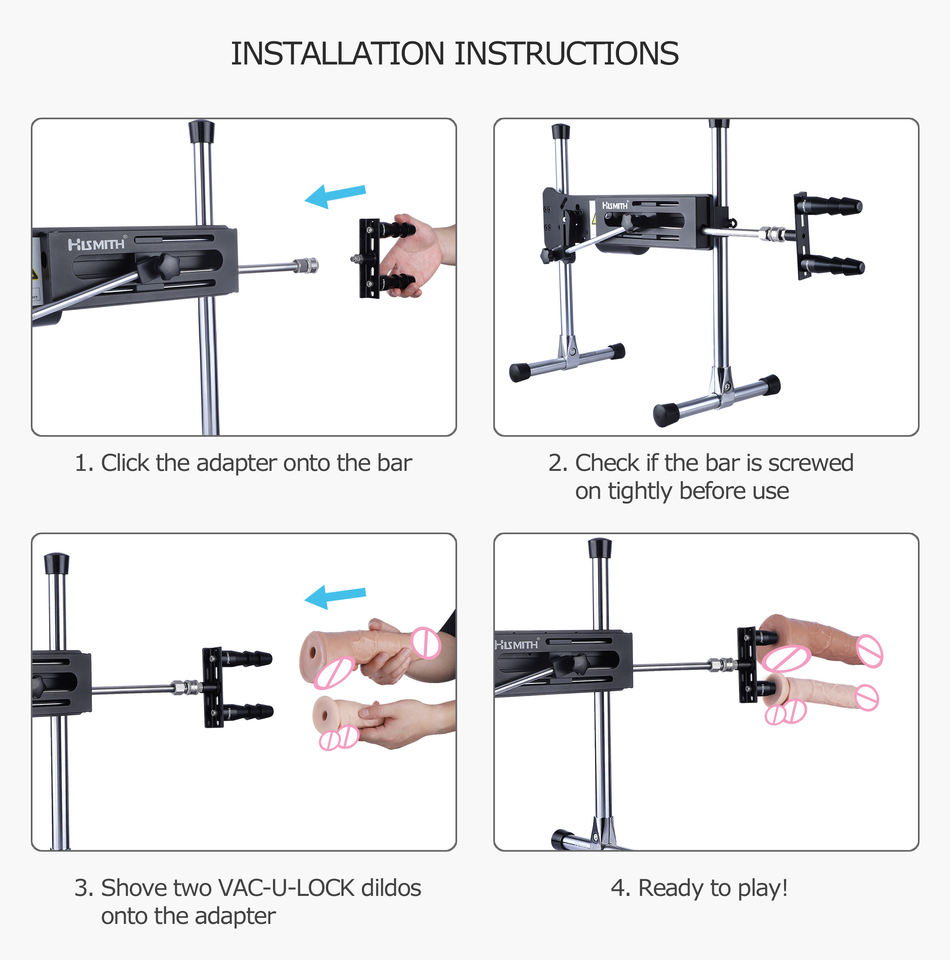 INSTALLATION INSTRUCTIONS

HISMITH

1. Click the adapter onto the bar

HISMITH

2. Check if the bar is screwed on tightly before use

3. Shove two VAC-U-LOCK dildos onto the adapter

HISMITH

4. Ready to play!