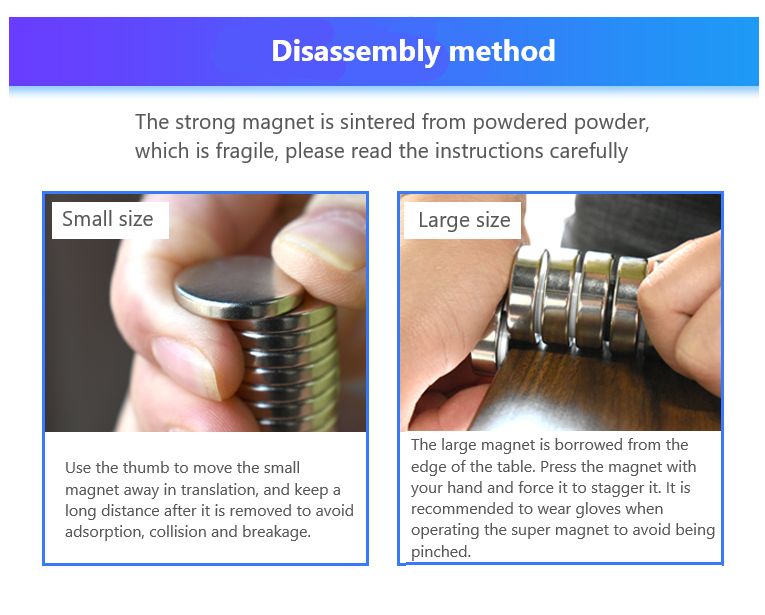 Disassembly method

The strong magnet is sintered from powdered powder, which is fragile, please read the instructions carefully

Small size

Use the thumb to move the small magnet away in translation, and keep a long distance after it is removed to avoid adsorption, collision and breakage.

Large size

The large magnet is borrowed from the edge of the table. Press the magnet with your hand and force it to stagger it. It is recommended to wear gloves when operating the super magnet to avoid being pinched.