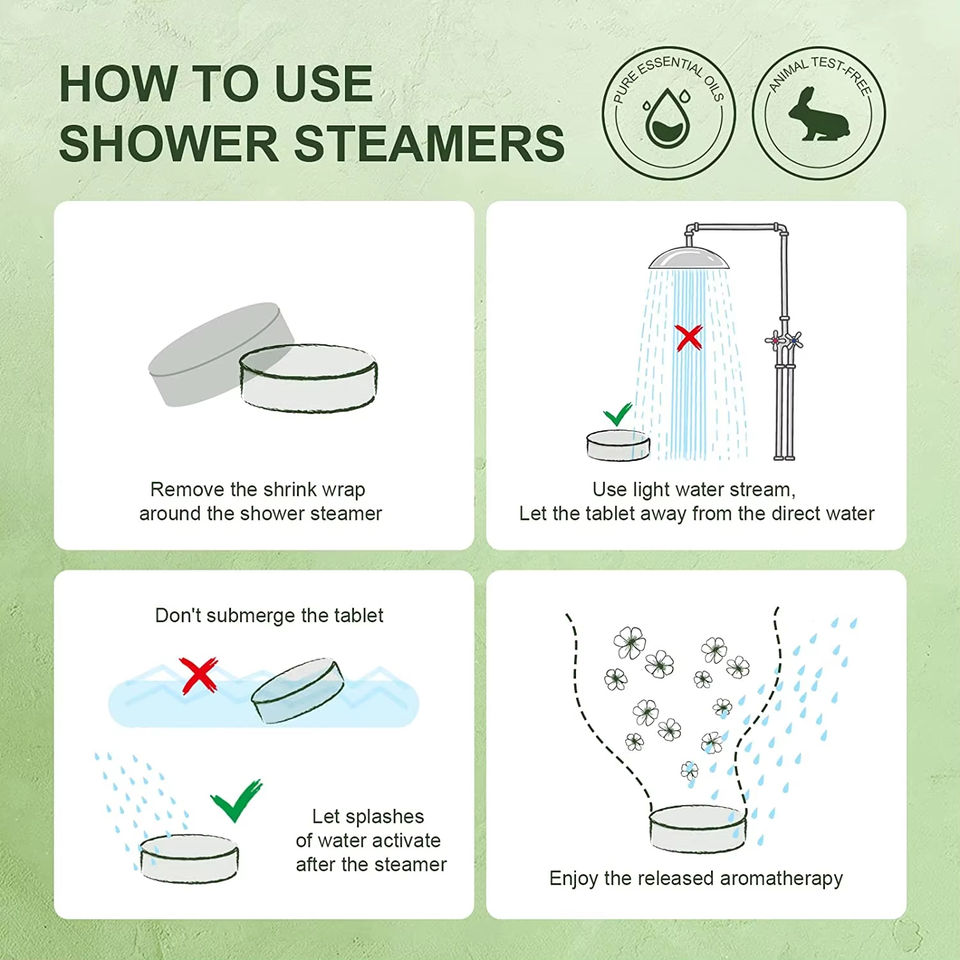 HOW TO USE
SHOWER STEAMERS

PURE ESSENTIAL OILS

ANIMAL TEST-FREE

Remove the shrink wrap around the shower steamer

Use light water stream,
Let the tablet away from the direct water

Don't submerge the tablet

Let splashes of water activate after the steamer

Enjoy the released aromatherapy