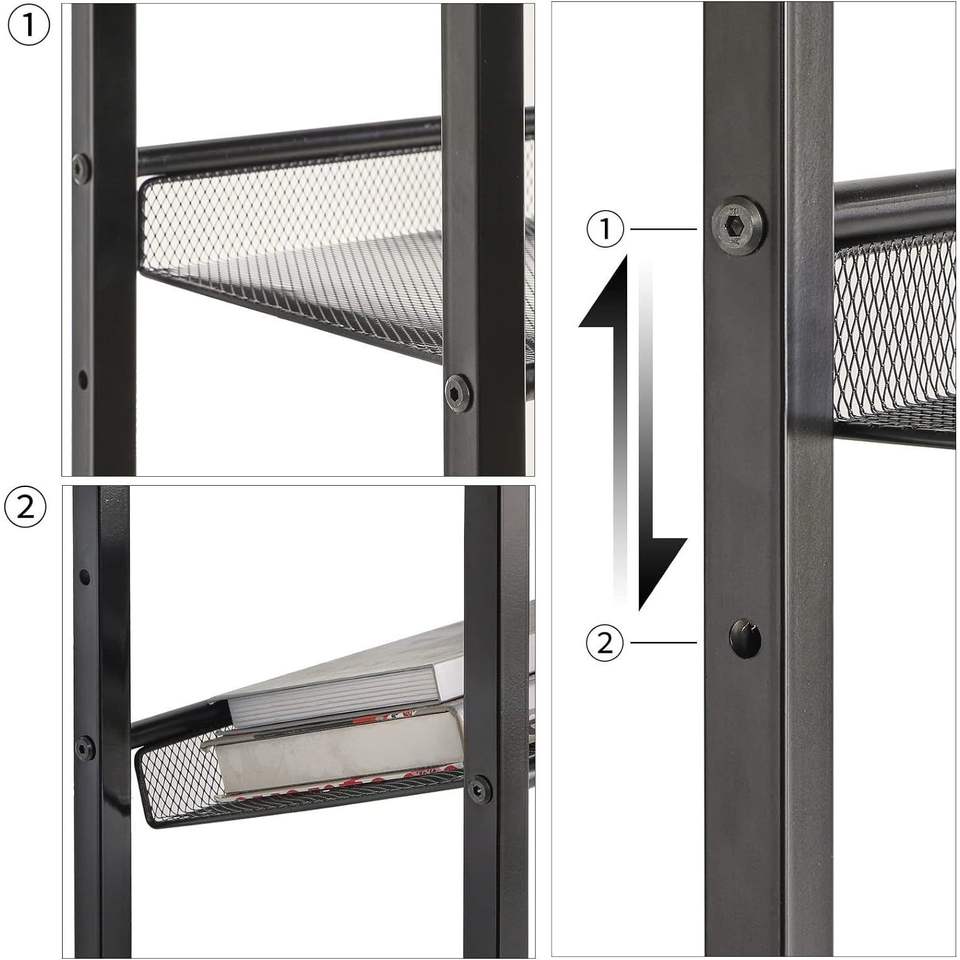 1

2

1

2