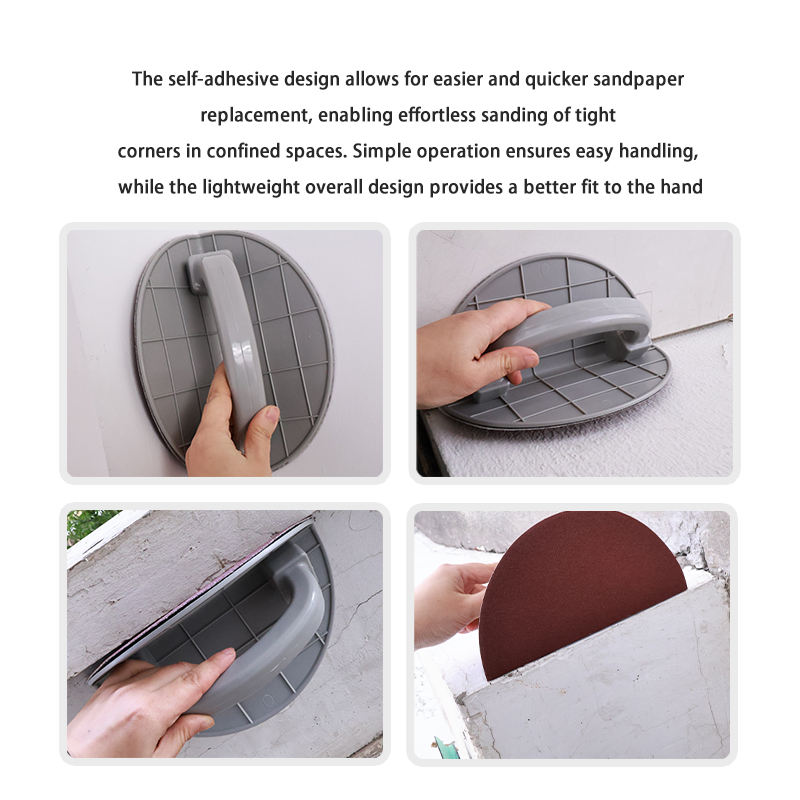 The self-adhesive design allows for easier and quicker sandpaper replacement, enabling effortless sanding of tight corners in confined spaces. Simple operation ensures easy handling, while the lightweight overall design provides a better fit to the hand