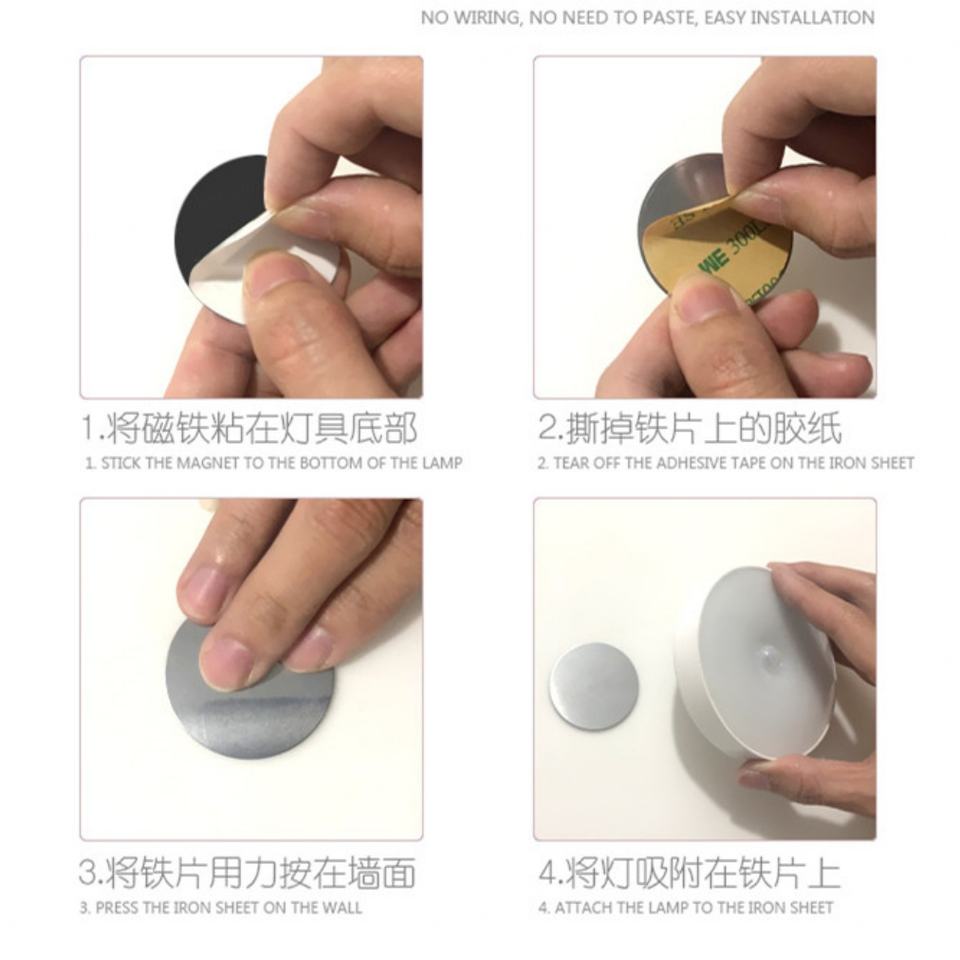 NO WIRING, NO NEED TO PASTE, EASY INSTALLATION

1.将磁铁粘在灯具底部
1. STICK THE MAGNET TO THE BOTTOM OF THE LAMP

2.撕掉铁片上的胶纸
2. TEAR OFF THE ADHESIVE TAPE ON THE IRON SHEET

3.将铁片用力按在墙面
3. PRESS THE IRON SHEET ON THE WALL

4.将灯吸附在铁片上
4. ATTACH THE LAMP TO THE IRON SHEET