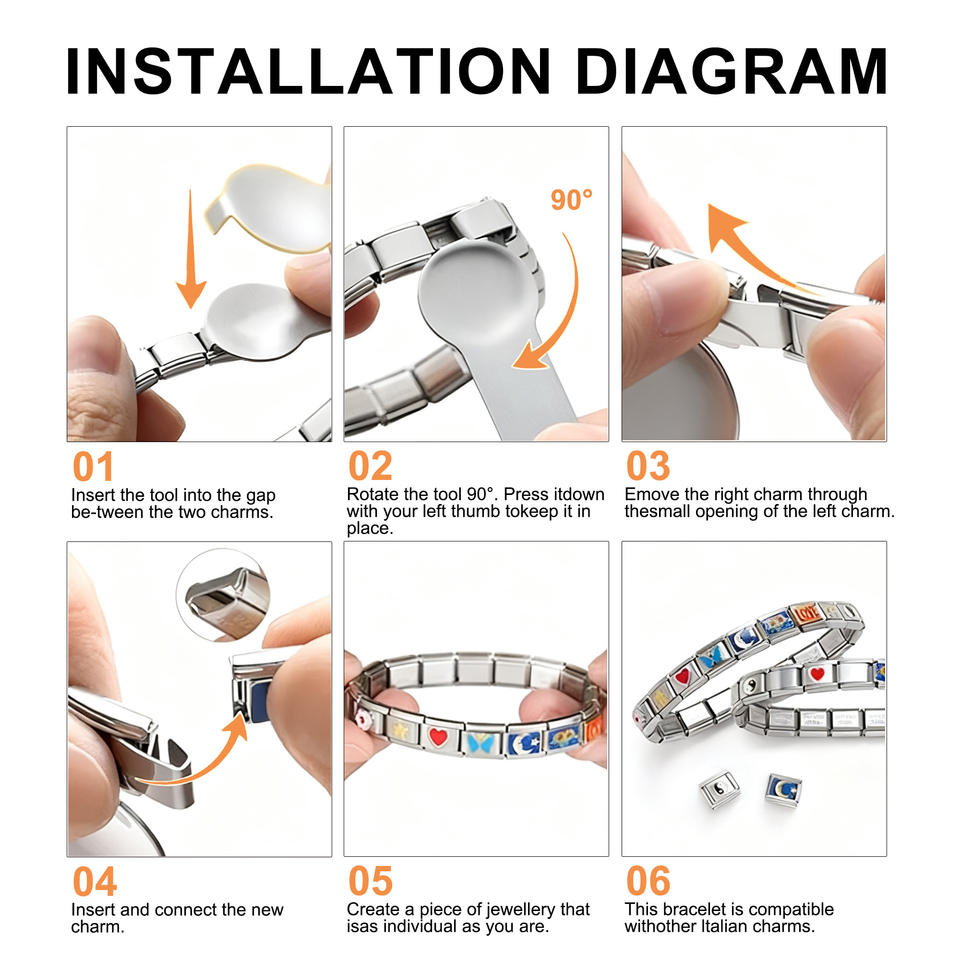 INSTALLATION DIAGRAM

90°

01
Insert the tool into the gap be-tween the two charms.

02
Rotate the tool 90°. Press itdown with your left thumb tokeep it in place.

03
Emove the right charm through thesmall opening of the left charm.

04
Insert and connect the new charm.

05
Create a piece of jewellery that isas individual as you are.

06
This bracelet is compatible withother Italian charms.