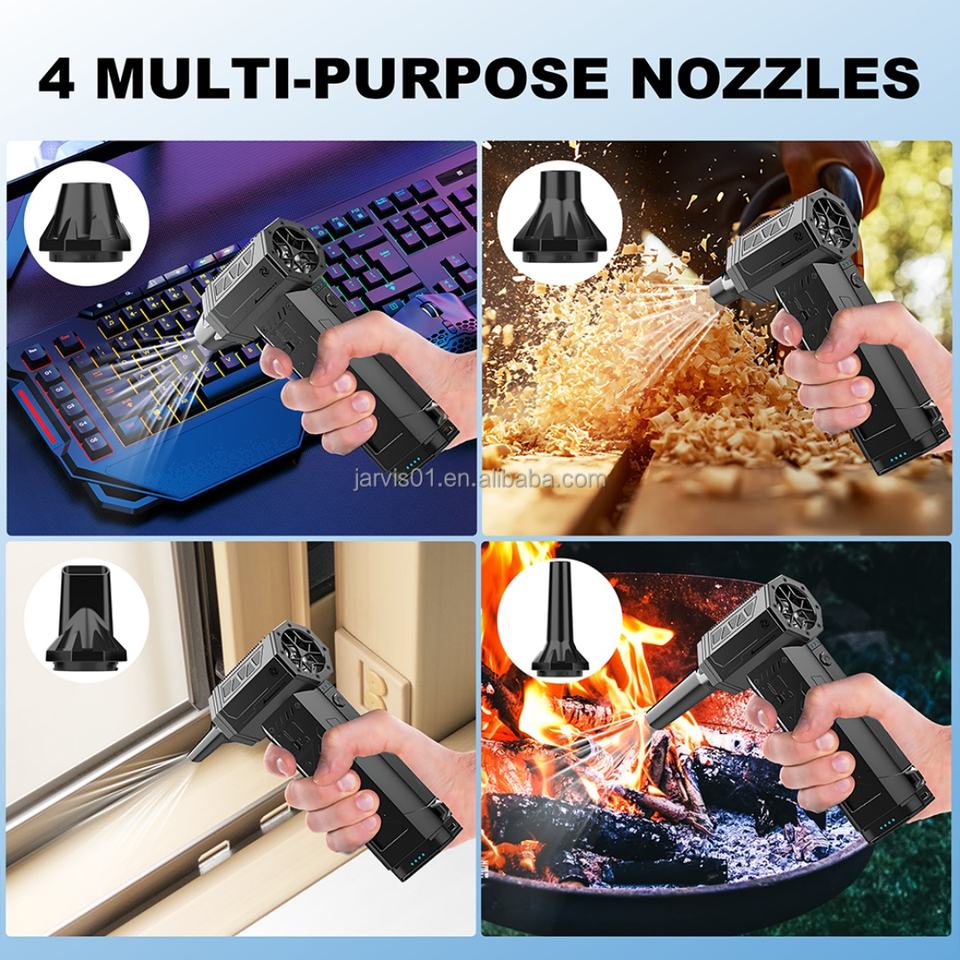 4 MULTI-PURPOSE NOZZLES

jarvis01.en.alibaba.com