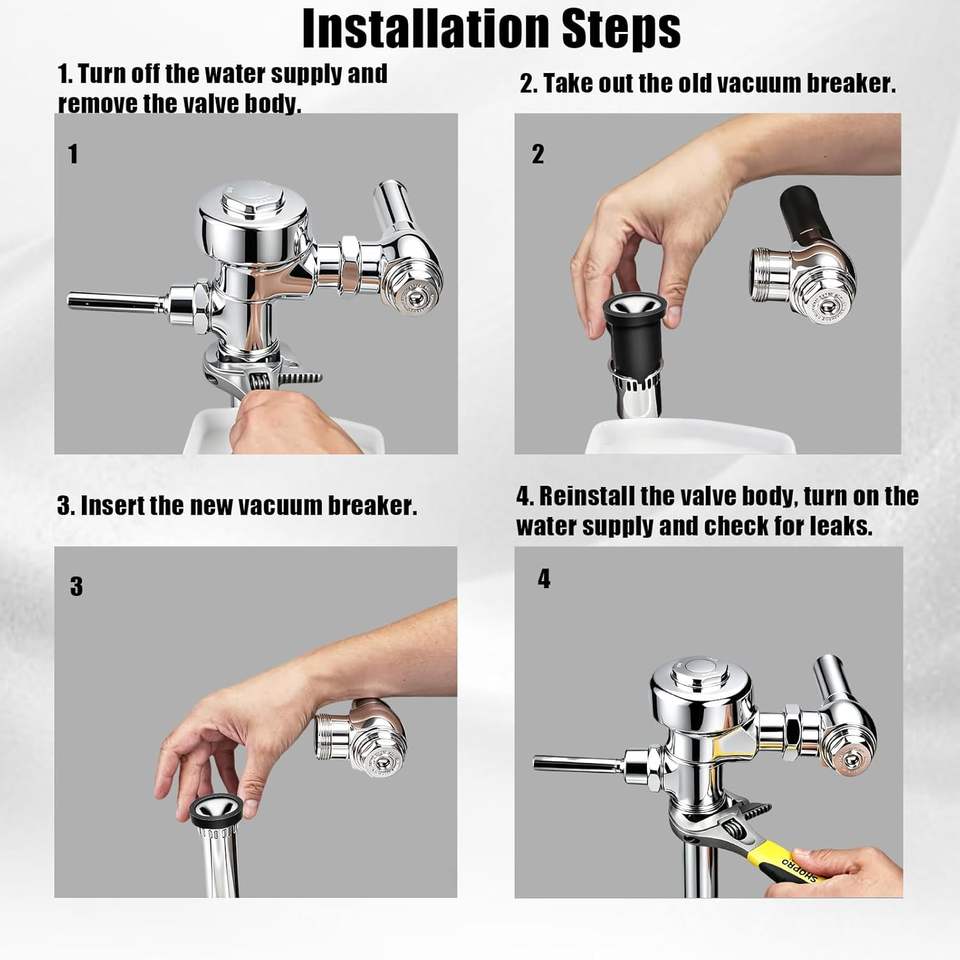 Installation Steps

1. Turn off the water supply and remove the valve body.

1

2. Take out the old vacuum breaker.

2

3. Insert the new vacuum breaker.

3

4. Reinstall the valve body, turn on the water supply and check for leaks.

4

SHOPRO