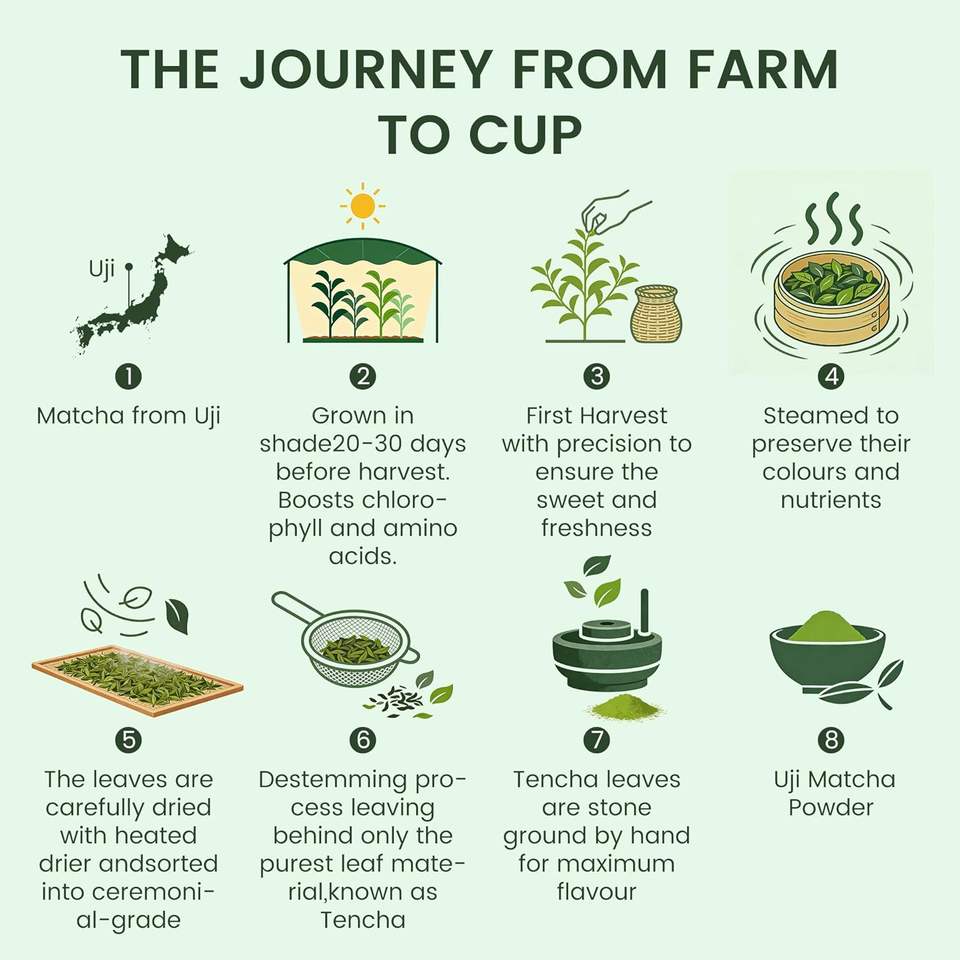 THE JOURNEY FROM FARM TO CUP

Uji

1
Matcha from Uji

2
Grown in shade20-30 days before harvest. Boosts chlorophyll and amino acids.

3
First Harvest with precision to ensure the sweet and freshness

4
Steamed to preserve their colours and nutrients

5
The leaves are carefully dried with heated drier andsorted into ceremonial-grade

6
Destemming process leaving behind only the purest leaf material,known as Tencha

7
Tencha leaves are stone ground by hand for maximum flavour

8
Uji Matcha Powder