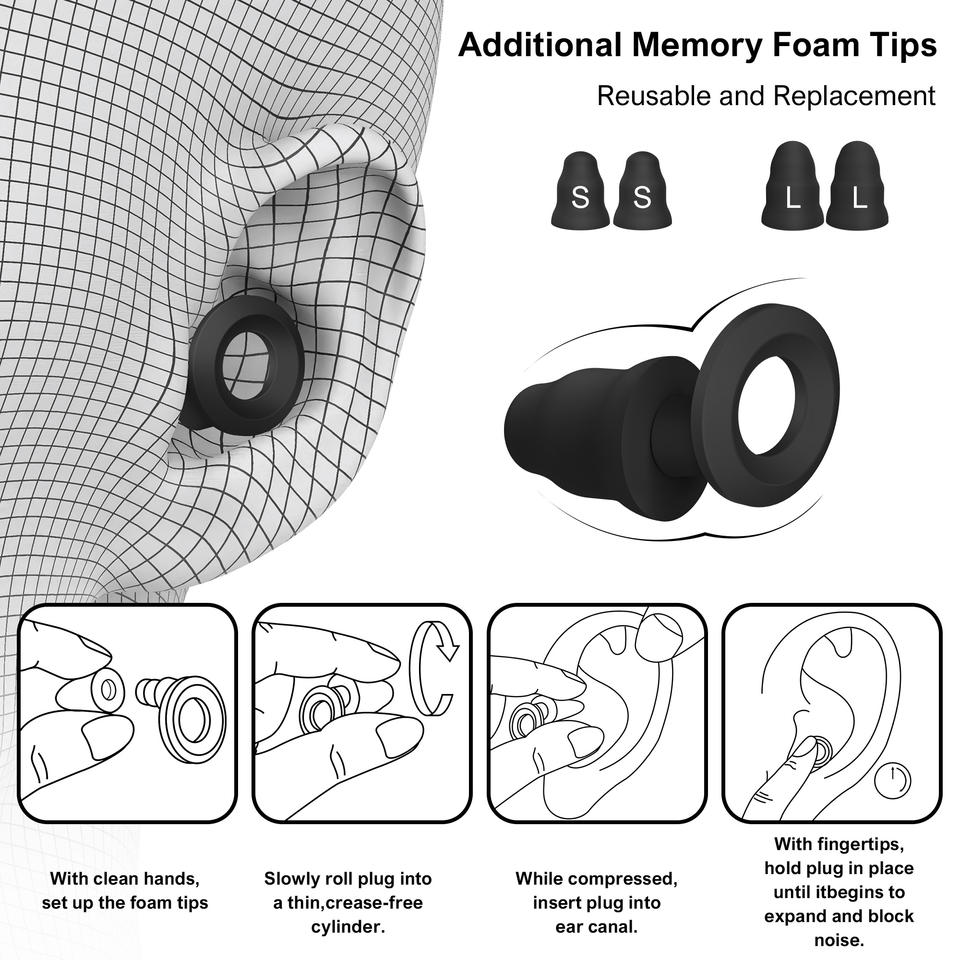 Additional Memory Foam Tips

Reusable and Replacement

S S L L

With clean hands, set up the foam tips

Slowly roll plug into a thin,crease-free cylinder.

While compressed, insert plug into ear canal.

With fingertips, hold plug in place until itbegins to expand and block noise.