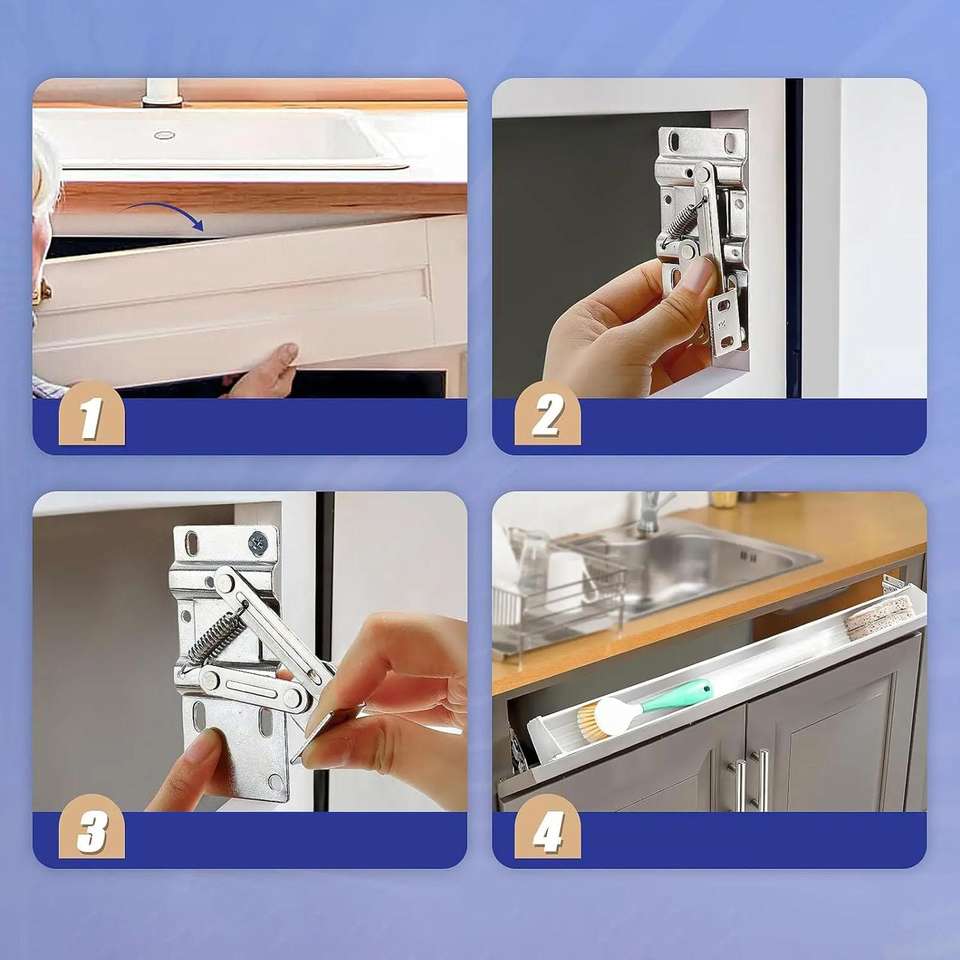 1

2

3

4