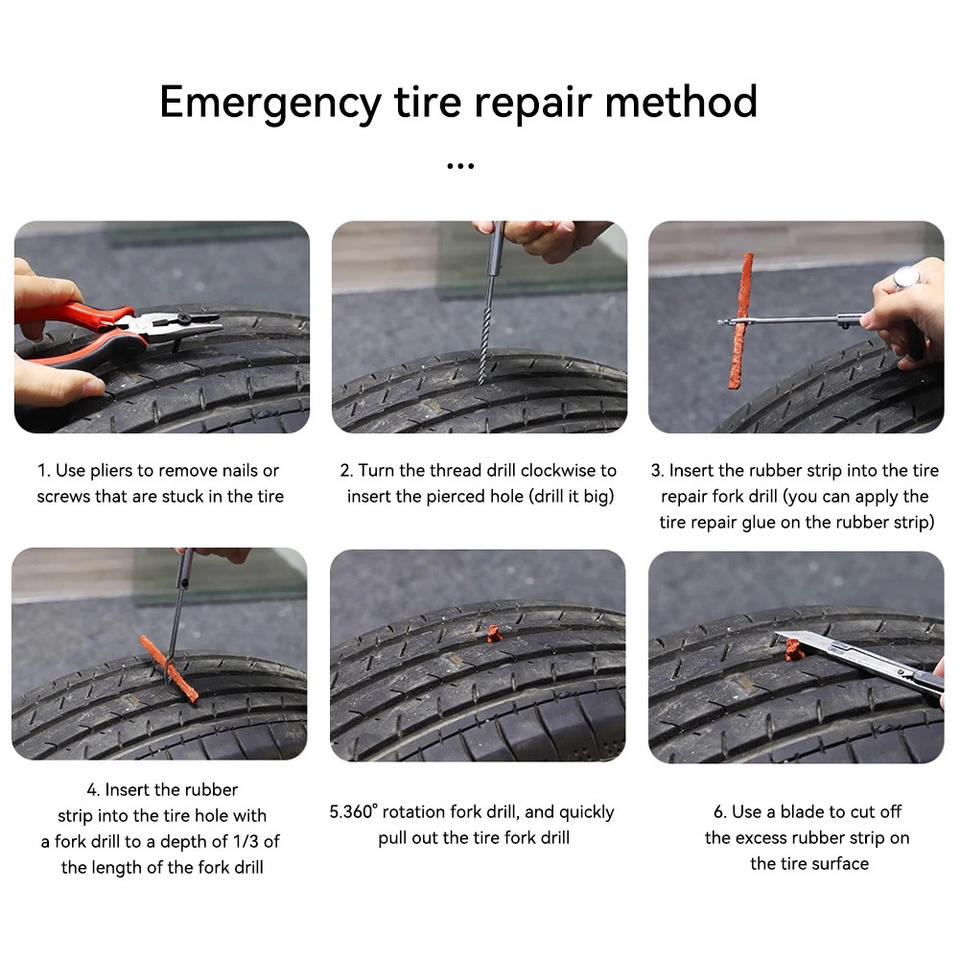 Emergency tire repair method

...

1. Use pliers to remove nails or screws that are stuck in the tire

2. Turn the thread drill clockwise to insert the pierced hole (drill it big)

3. Insert the rubber strip into the tire repair fork drill (you can apply the tire repair glue on the rubber strip)

4. Insert the rubber strip into the tire hole with a fork drill to a depth of 1/3 of the length of the fork drill

5.360° rotation fork drill, and quickly pull out the tire fork drill

6. Use a blade to cut off the excess rubber strip on the tire surface