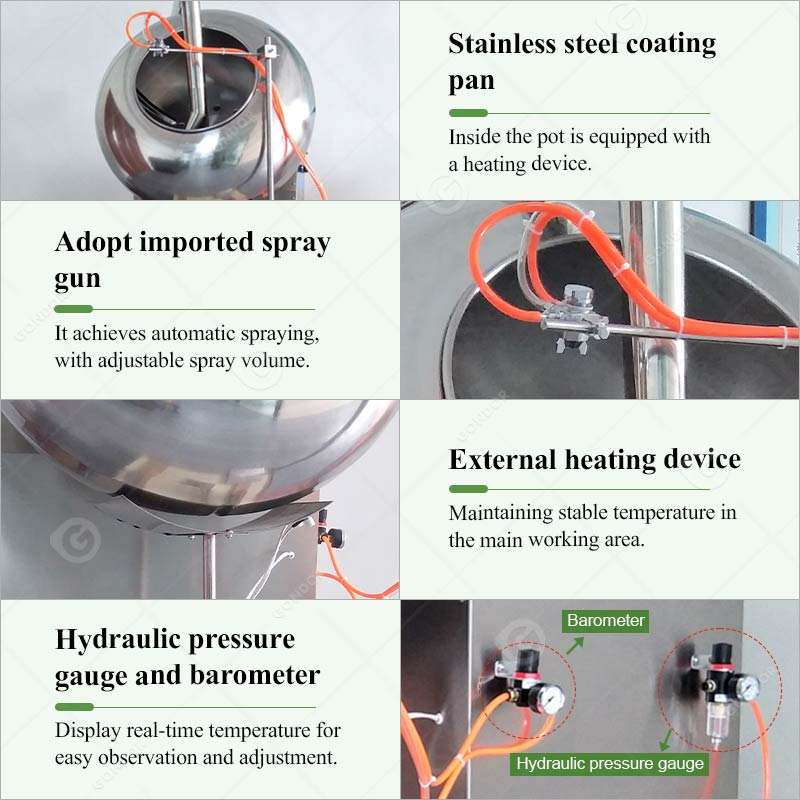 Stainless steel coating pan

Inside the pot is equipped with a heating device.

Adopt imported spray gun

It achieves automatic spraying, with adjustable spray volume.

External heating device

Maintaining stable temperature in the main working area.

Hydraulic pressure gauge and barometer

Display real-time temperature for easy observation and adjustment.

Barometer

Hydraulic pressure gauge