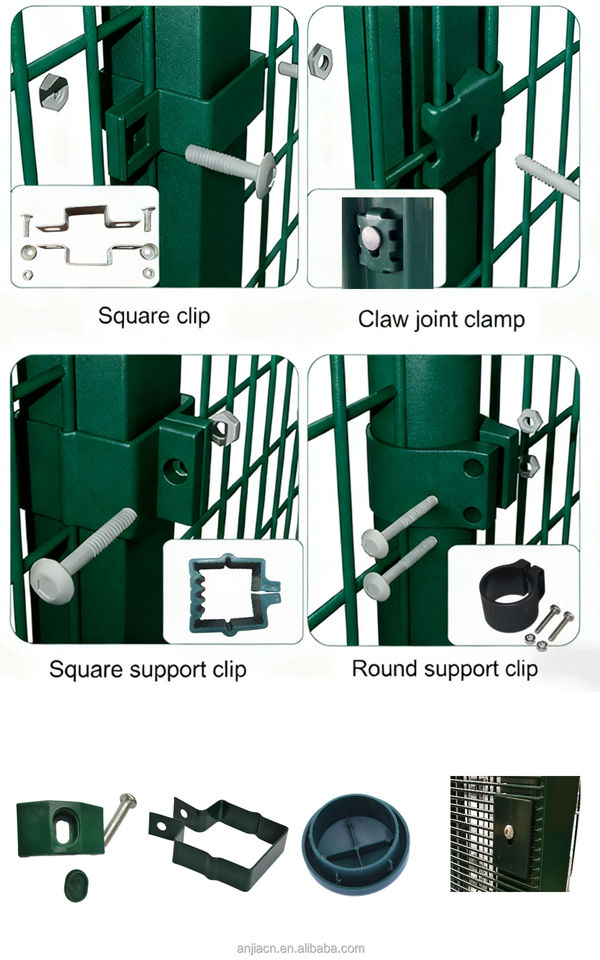 Square clip

Claw joint clamp

Square support clip

Round support clip

anjiacn.en.alibaba.com