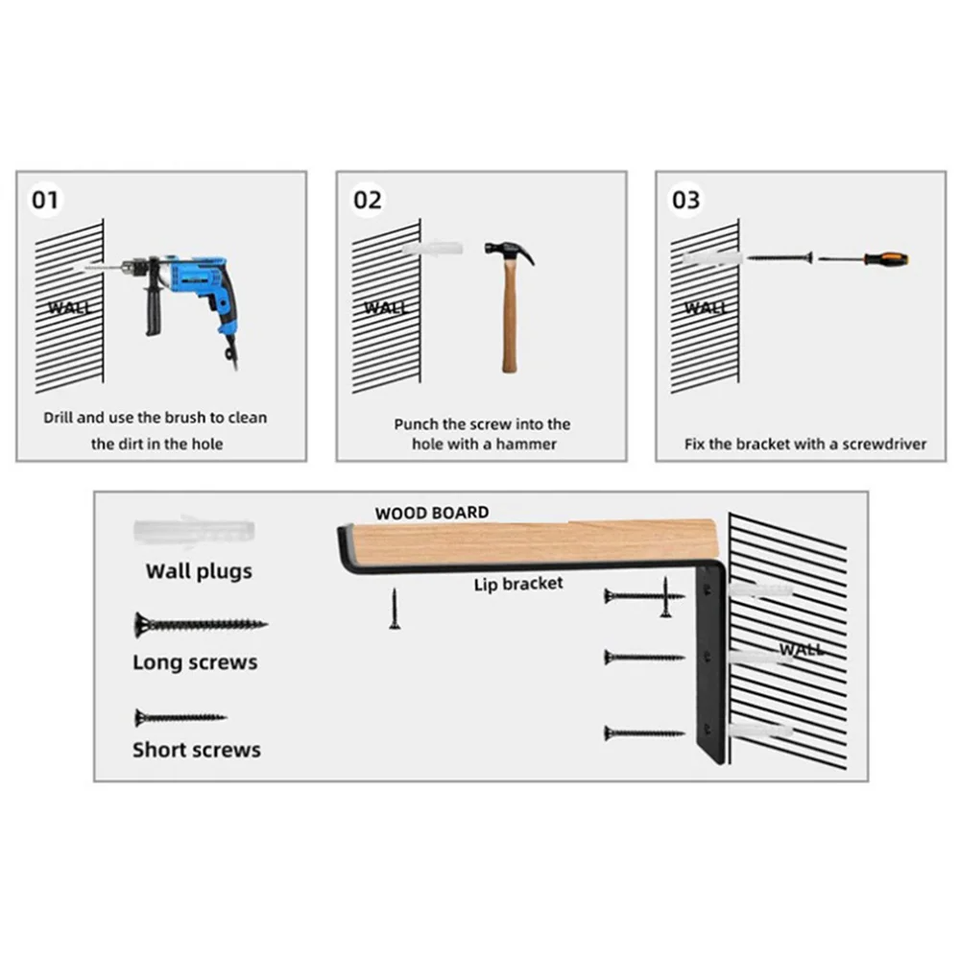 01

WALL

Drill and use the brush to clean the dirt in the hole

02

WALL

Punch the screw into the hole with a hammer

03

WALL

Fix the bracket with a screwdriver

Wall plugs

Long screws

Short screws

WOOD BOARD

Lip bracket

WALL