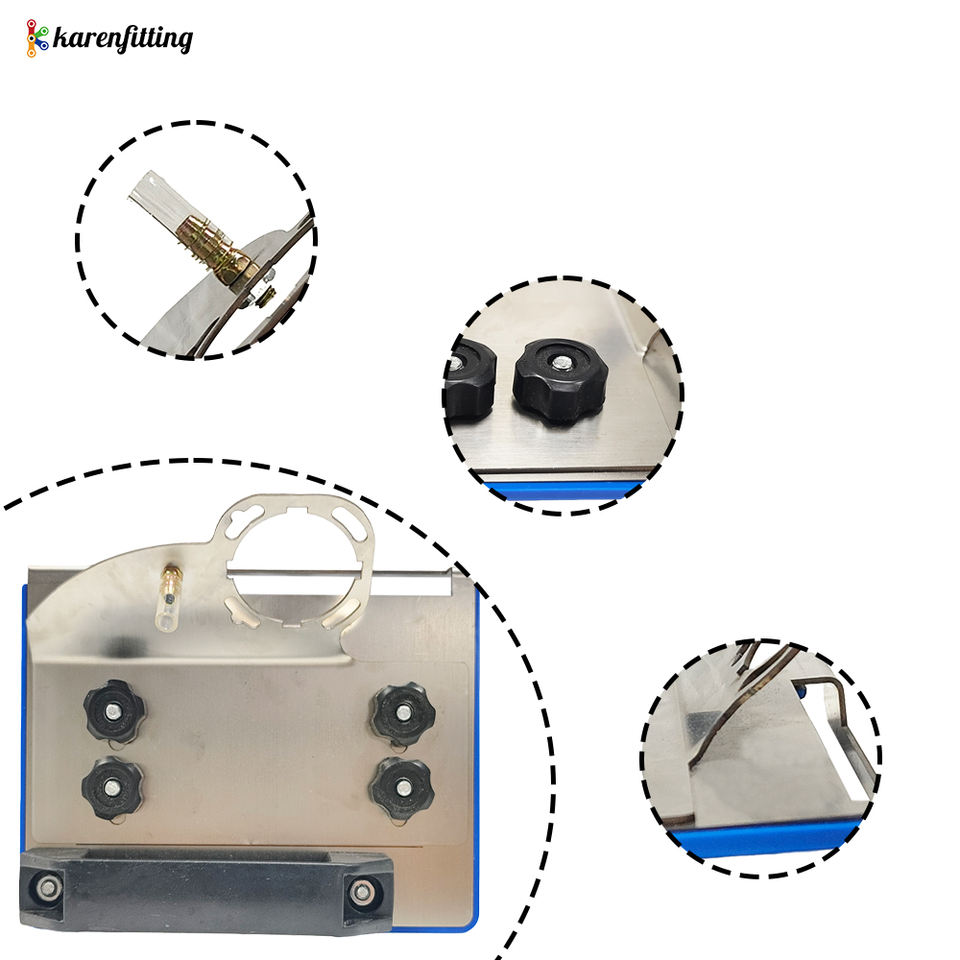 karenfitting