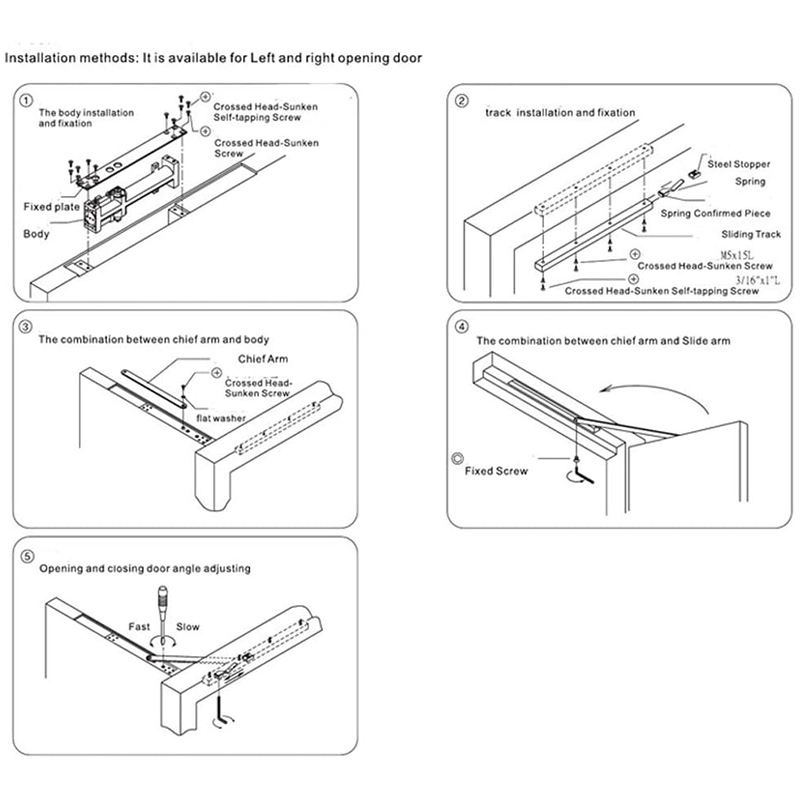 Installation methods: It is available for Left and right opening door

①
The body installation and fixation
Crossed Head-Sunken Self-tapping Screw
Crossed Head-Sunken Screw
Fixed plate
Body

②
track installation and fixation
Steel Stopper
Spring
Spring Confirmed Piece
Sliding Track
M5x15L
Crossed Head-Sunken Screw
3/16"x1"L
Crossed Head-Sunken Self-tapping Screw

③
The combination between chief arm and body
Chief Arm
Crossed Head-Sunken Screw
flat washer

④
The combination between chief arm and Slide arm
Fixed Screw

⑤
Opening and closing door angle adjusting
Fast
Slow