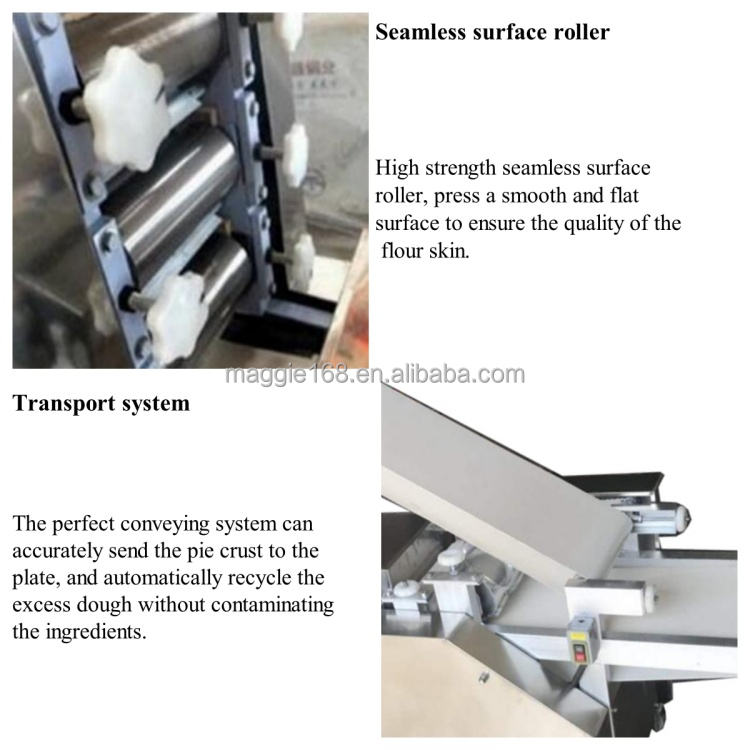 Seamless surface roller

High strength seamless surface roller, press a smooth and flat surface to ensure the quality of the flour skin.

maggie168.en.alibaba.com

Transport system

The perfect conveying system can accurately send the pie crust to the plate, and automatically recycle the excess dough without contaminating the ingredients.