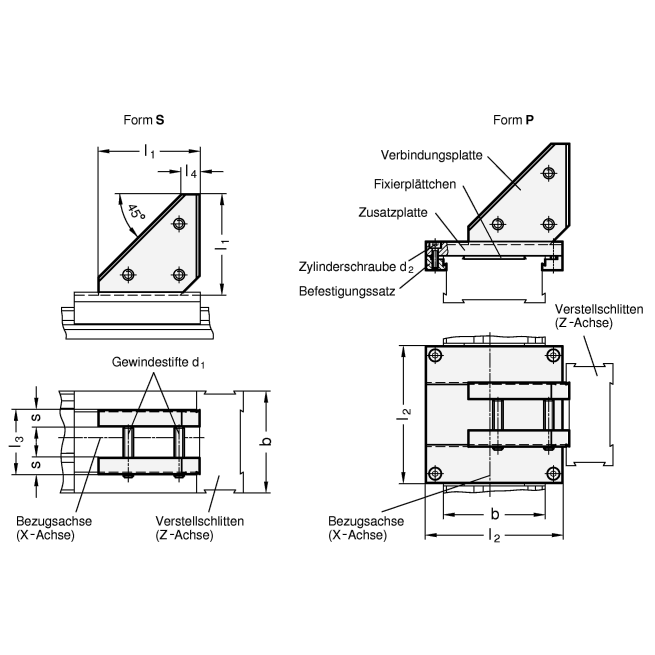 Form **S**

$l_1$

$l_4$

45°

$l_1$

Gewindestifte $d_1$

s

$l_3$

s

b

Bezugsachse
(X-Achse)

Verstellschlitten
(Z-Achse)

Form **P**

Verbindungsplatte

Fixierplättchen

Zusatzplatte

Zylinderschraube $d_2$

Befestigungssatz

Verstellschlitten
(Z-Achse)

$l_2$

Bezugsachse
(X-Achse)

b

$l_2$