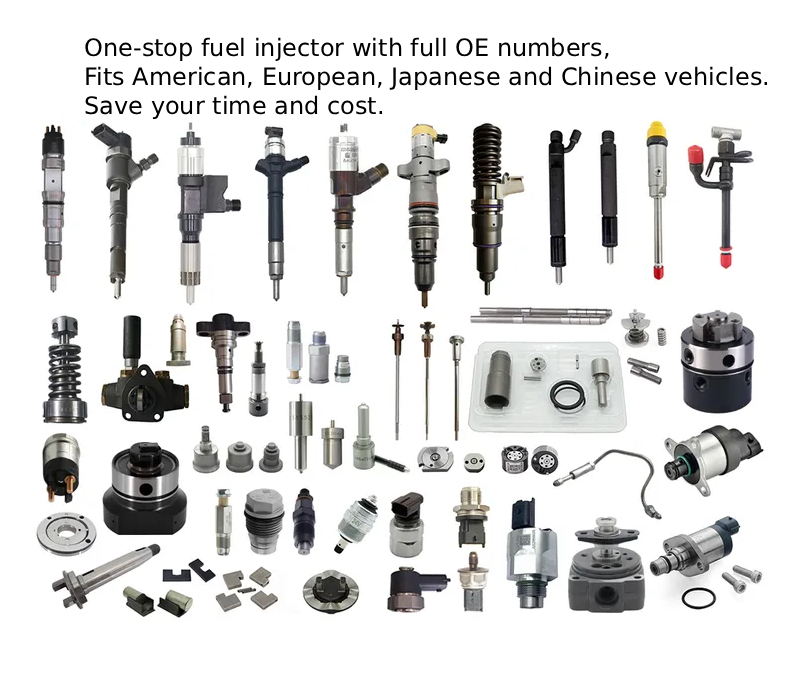 One-stop fuel injector with full OE numbers,
Fits American, European, Japanese and Chinese vehicles.
Save your time and cost.