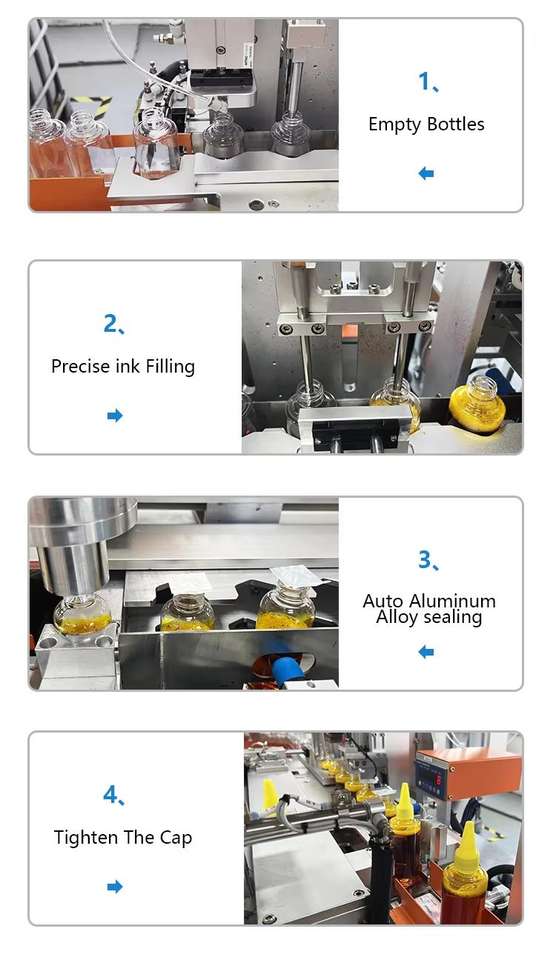 1、

Empty Bottles

2、

Precise ink Filling

3、

Auto Aluminum Alloy sealing

4、

Tighten The Cap