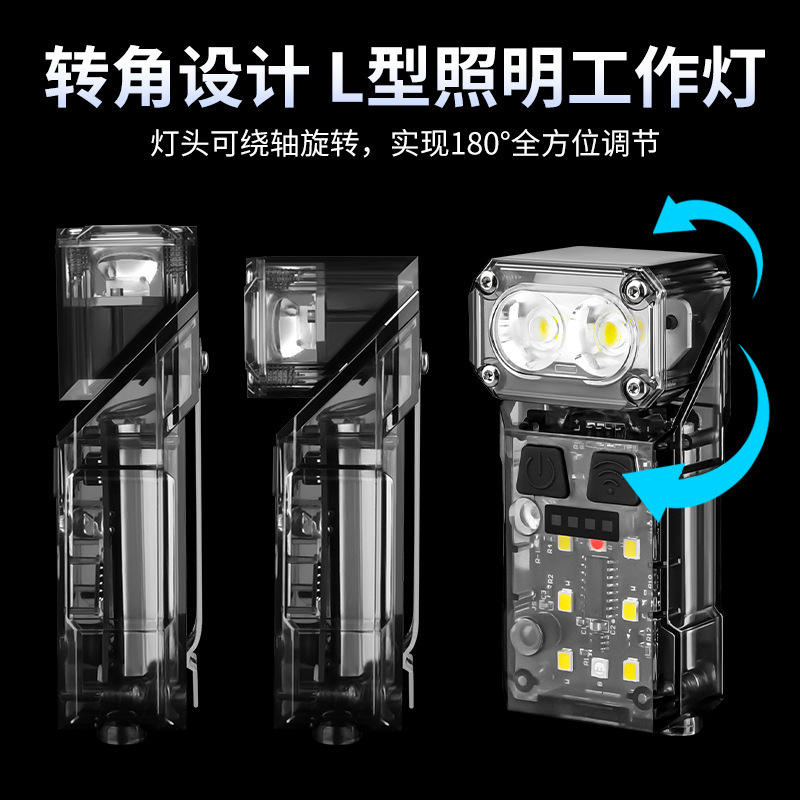 转角设计 L型照明工作灯

灯头可绕轴旋转，实现180°全方位调节