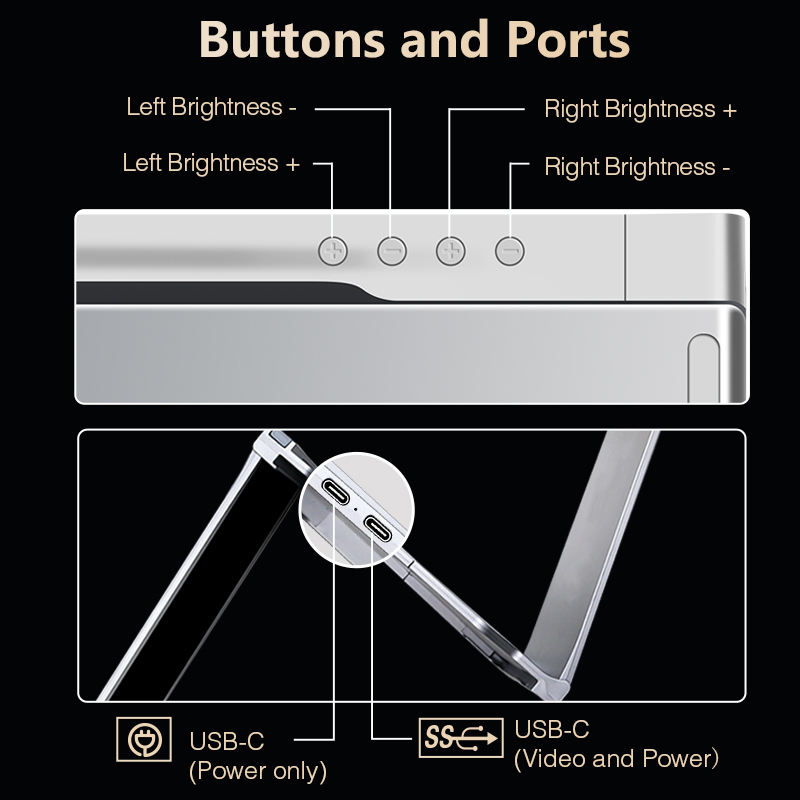 Buttons and Ports

Left Brightness -

Left Brightness +

Right Brightness +

Right Brightness -

USB-C
(Power only)

SS

USB-C
(Video and Power)