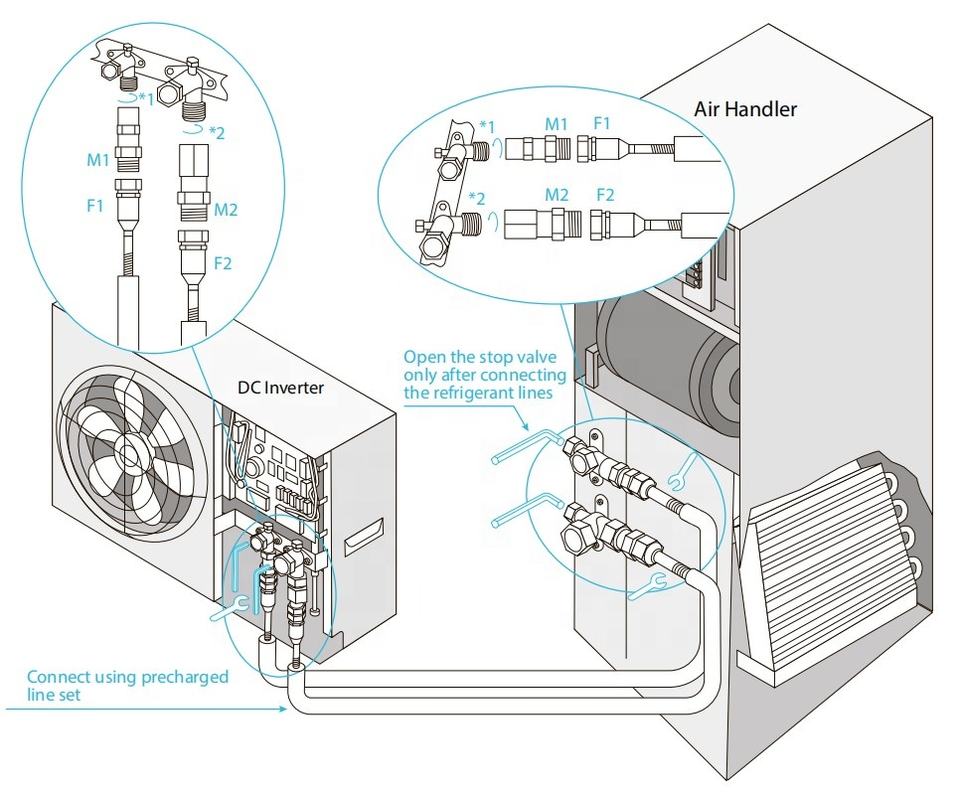 *1
*2
M1
F1
M2
F2

Air Handler

*1
M1
F1
*2
M2
F2

Open the stop valve only after connecting the refrigerant lines

DC Inverter

Connect using precharged line set