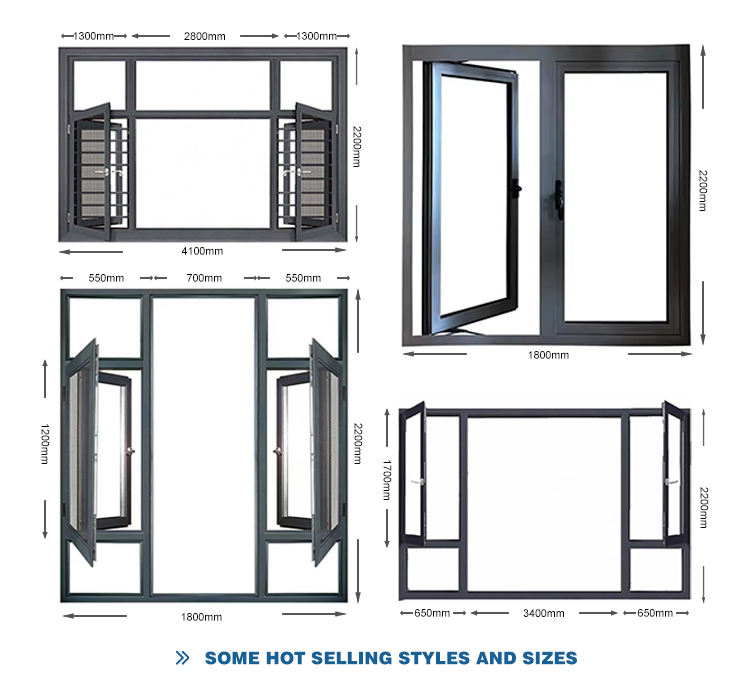 1300mm 2800mm 1300mm
2200mm
4100mm

2200mm
1800mm

550mm 700mm 550mm
1200mm
2200mm
1800mm

1700mm
2200mm
650mm 3400mm 650mm

SOME HOT SELLING STYLES AND SIZES