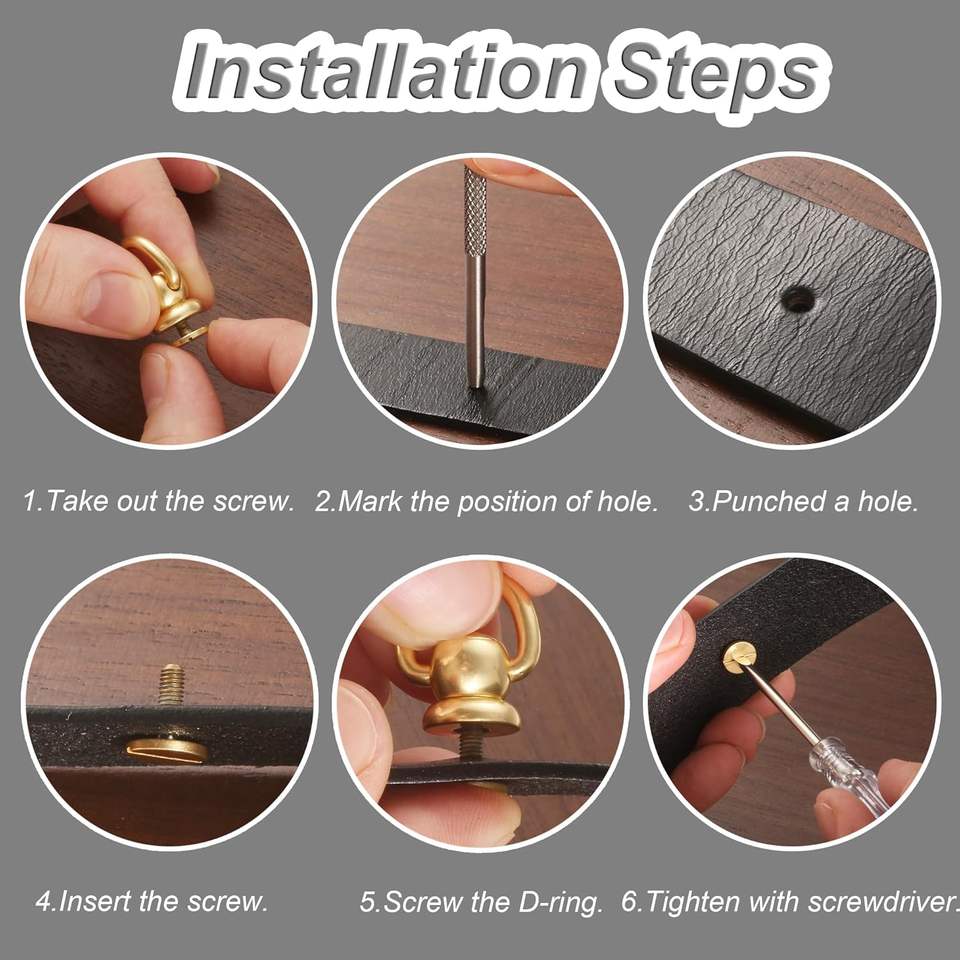 Installation Steps

1.Take out the screw.

2.Mark the position of hole.

3.Punched a hole.

4.Insert the screw.

5.Screw the D-ring.

6.Tighten with screwdriver.